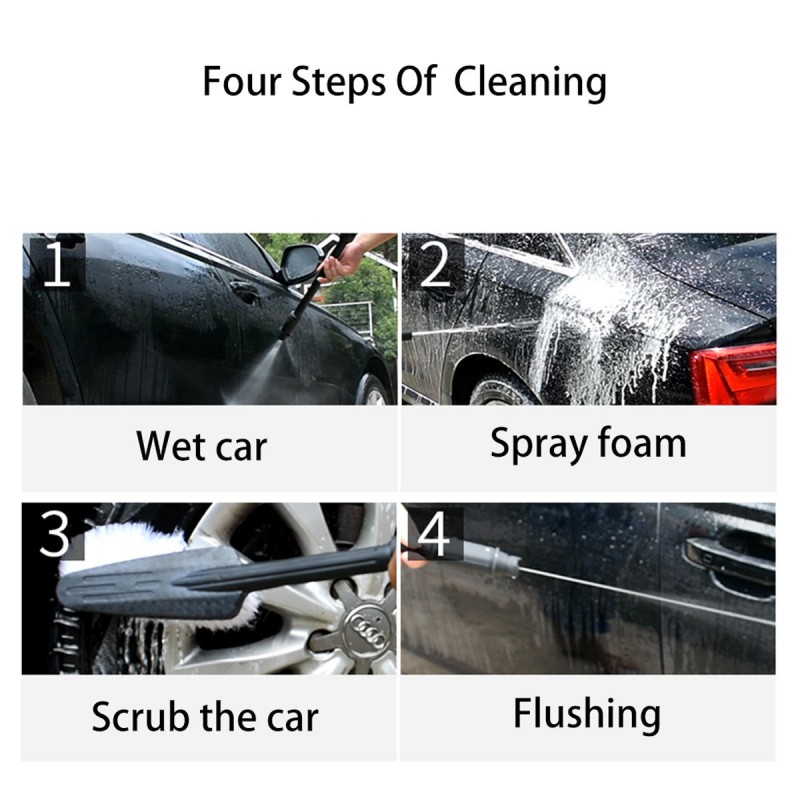 Four Steps Of Cleaning

1

Wet car

2

Spray foam

3

Scrub the car

4

Flushing