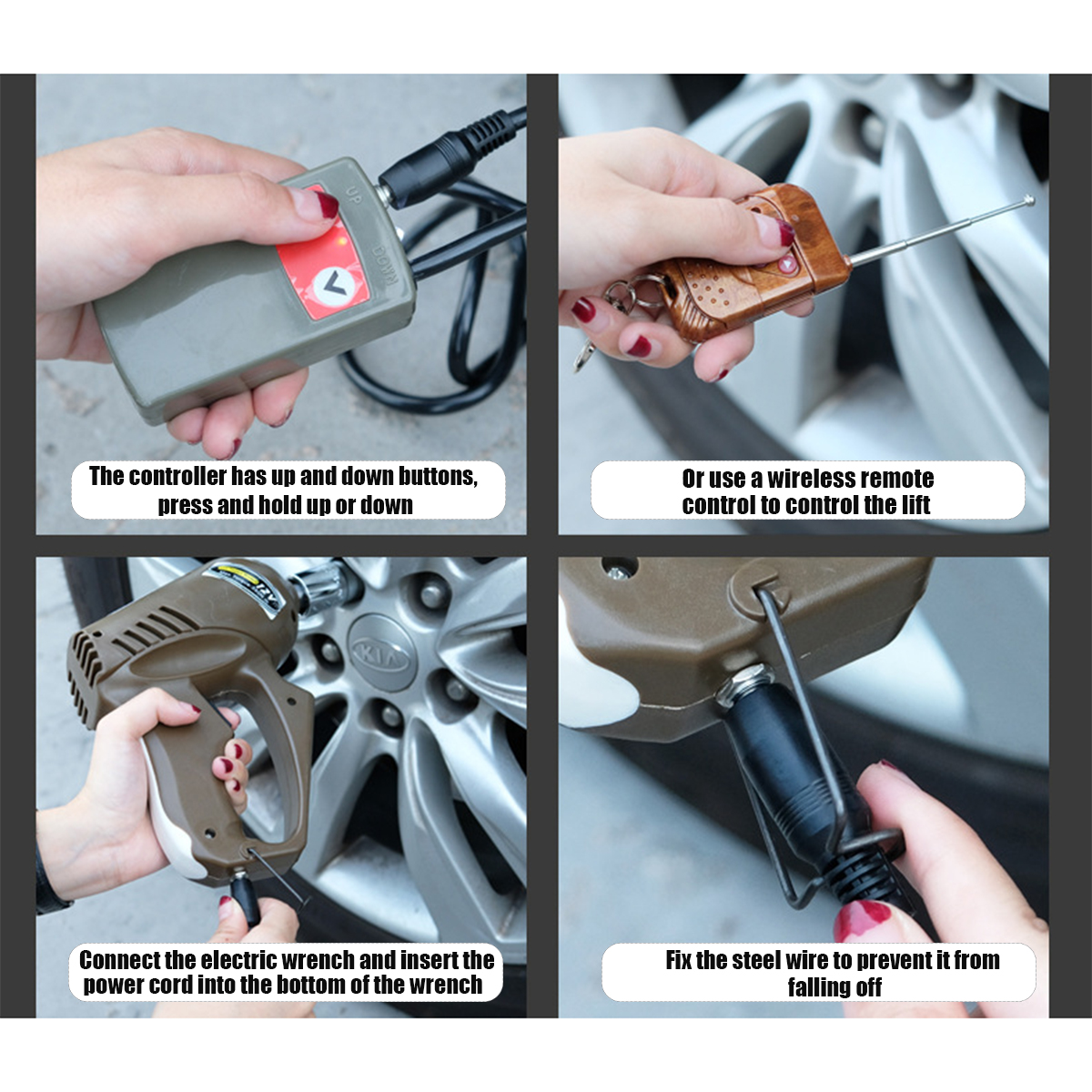 UP

DOWN

The controller has up and down buttons, press and hold up or down

Or use a wireless remote control to control the lift

12V

KIA

Connect the electric wrench and insert the power cord into the bottom of the wrench

Fix the steel wire to prevent it from falling off