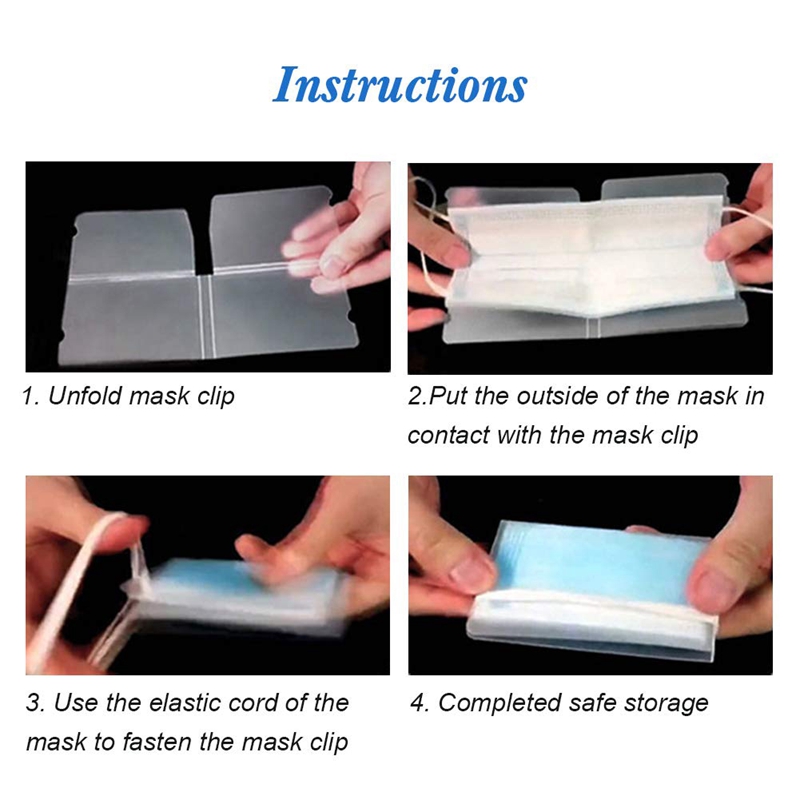 Instructions

1. Unfold mask clip

2.Put the outside of the mask in contact with the mask clip

3. Use the elastic cord of the mask to fasten the mask clip

4. Completed safe storage