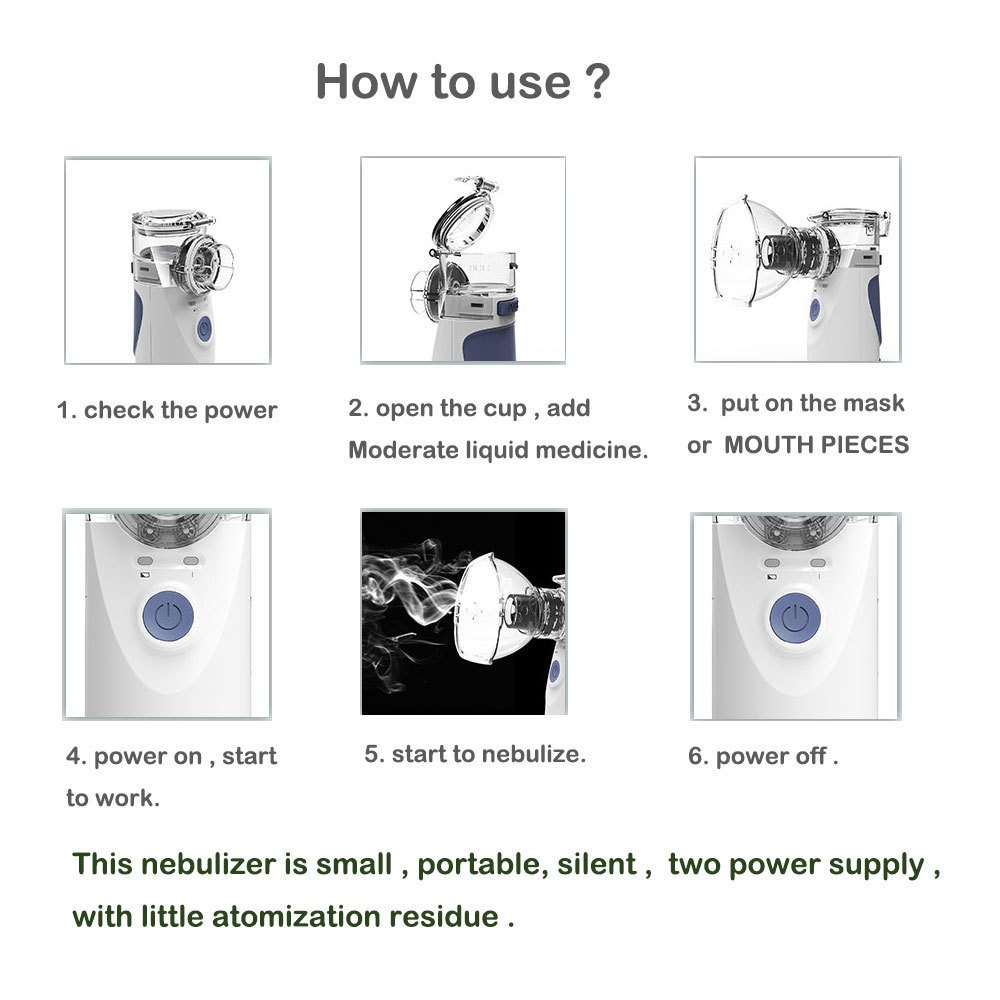 How to use ?

1. check the power

2. open the cup , add Moderate liquid medicine.

3. put on the mask or MOUTH PIECES

4. power on , start to work.

5. start to nebulize.

6. power off .

This nebulizer is small , portable, silent , two power supply , with little atomization residue .