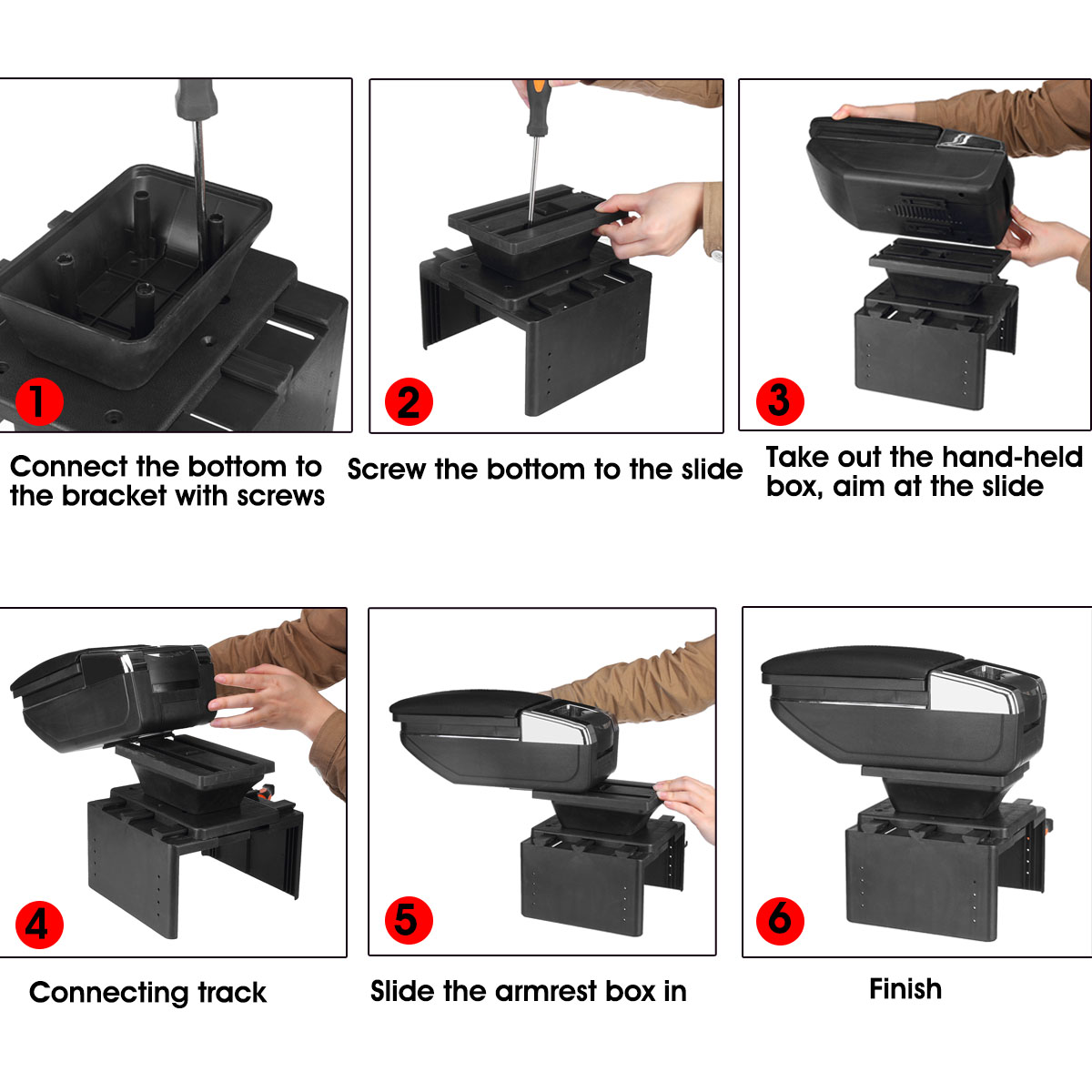 1

Connect the bottom to the bracket with screws

2

Screw the bottom to the slide

3

Take out the hand-held box, aim at the slide

4

Connecting track

5

Slide the armrest box in

6

Finish