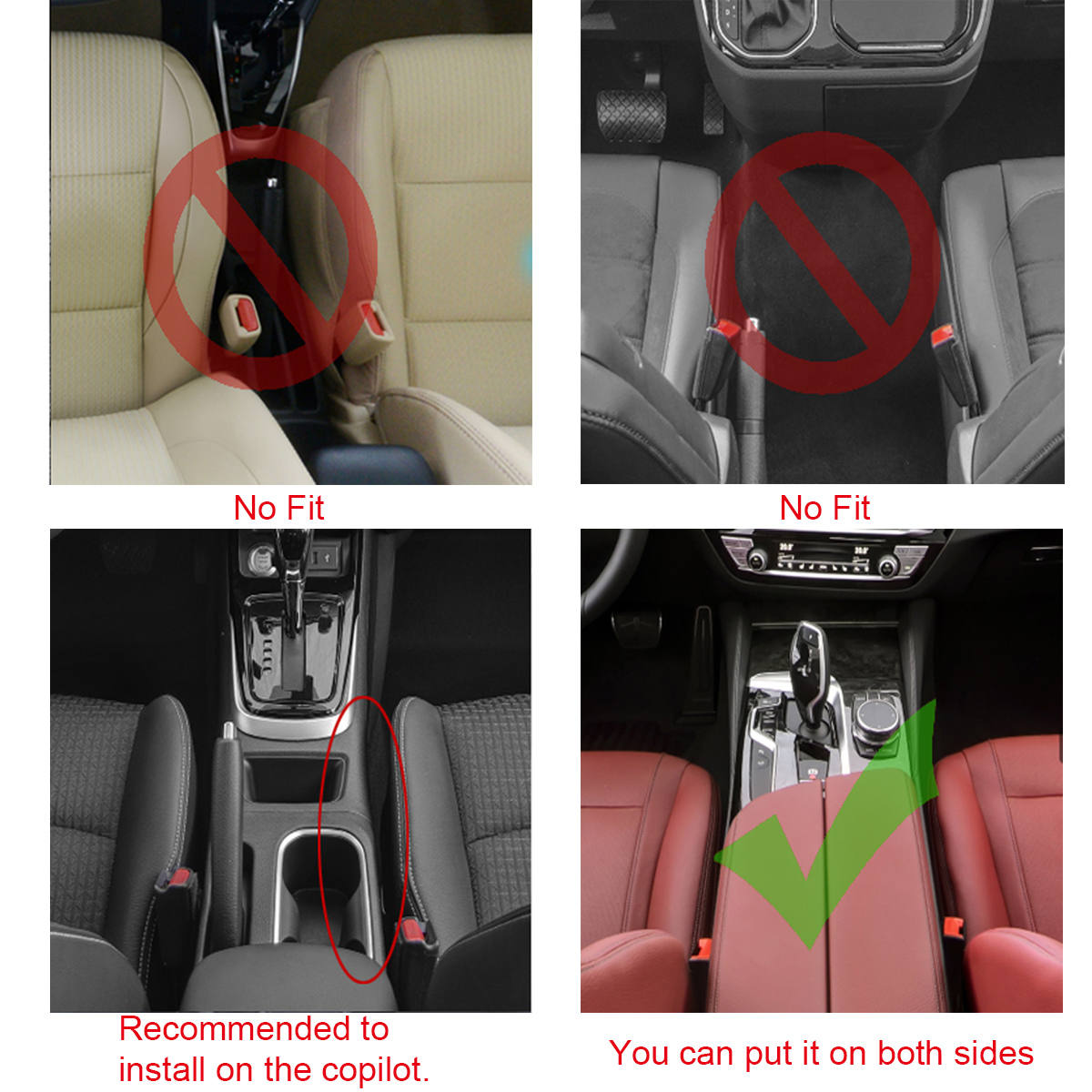 No Fit

No Fit

Recommended to install on the copilot.

You can put it on both sides