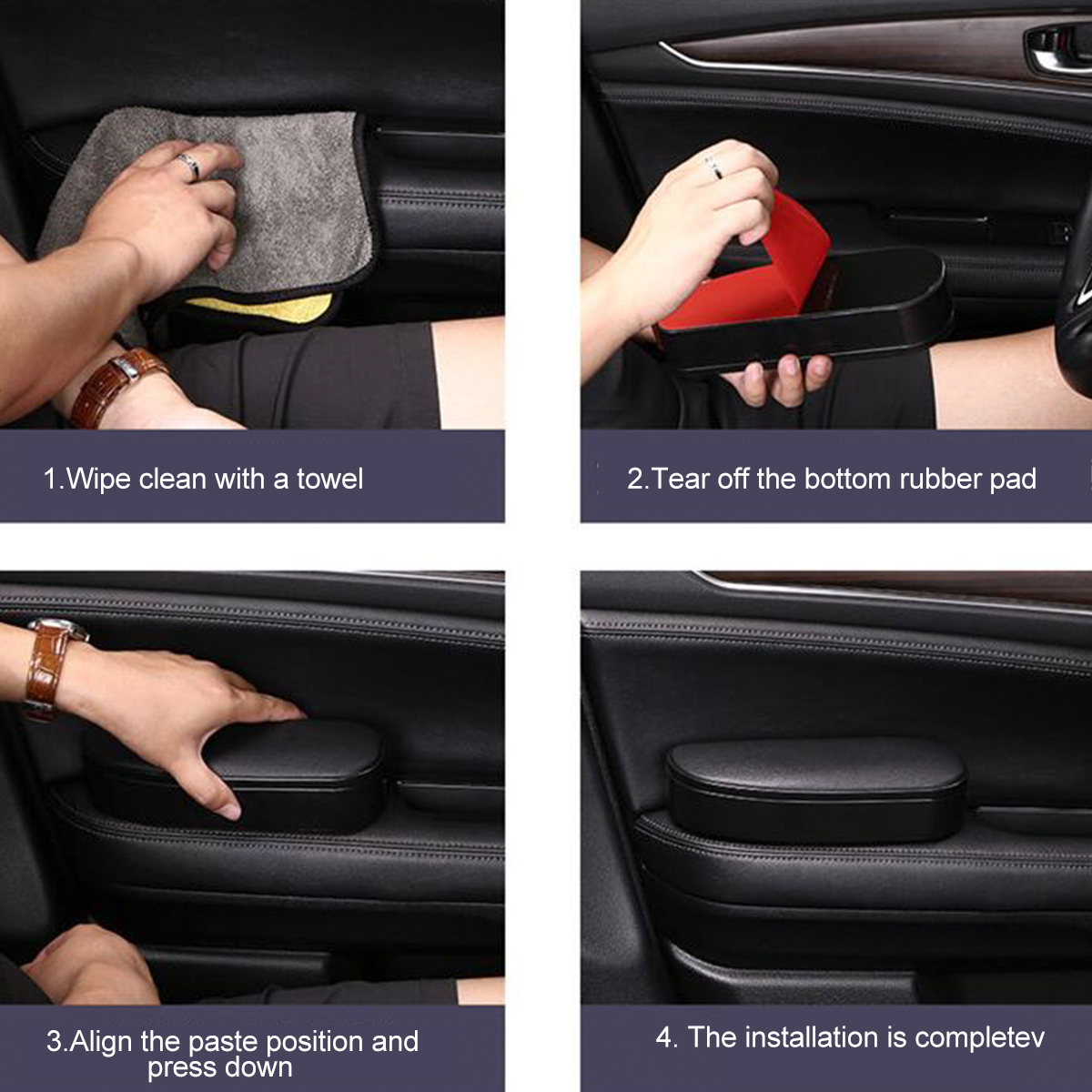 1.Wipe clean with a towel

2.Tear off the bottom rubber pad

3.Align the paste position and press down

4. The installation is completev