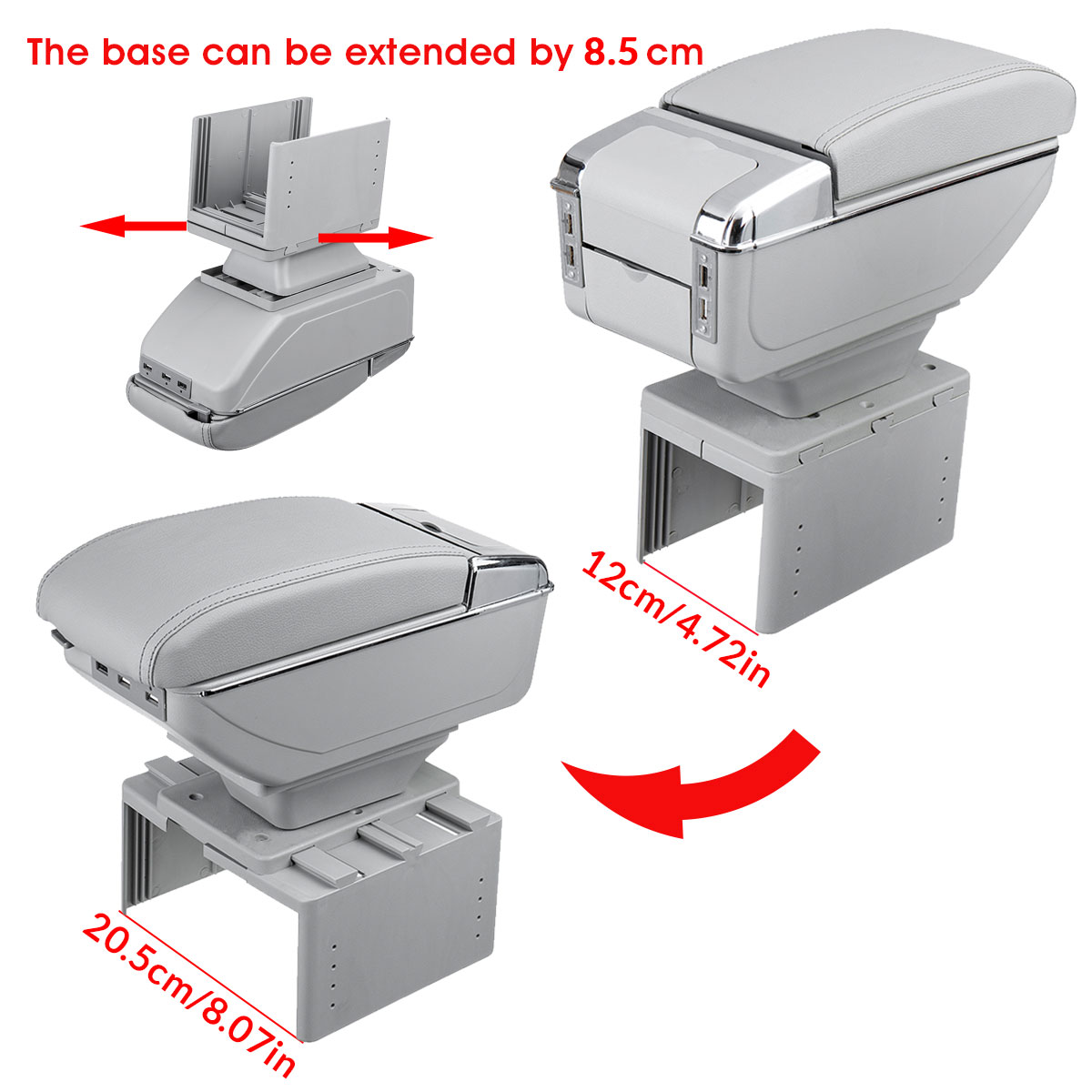 The base can be extended by 8.5 cm

12cm/4.72in

20.5cm/8.07in