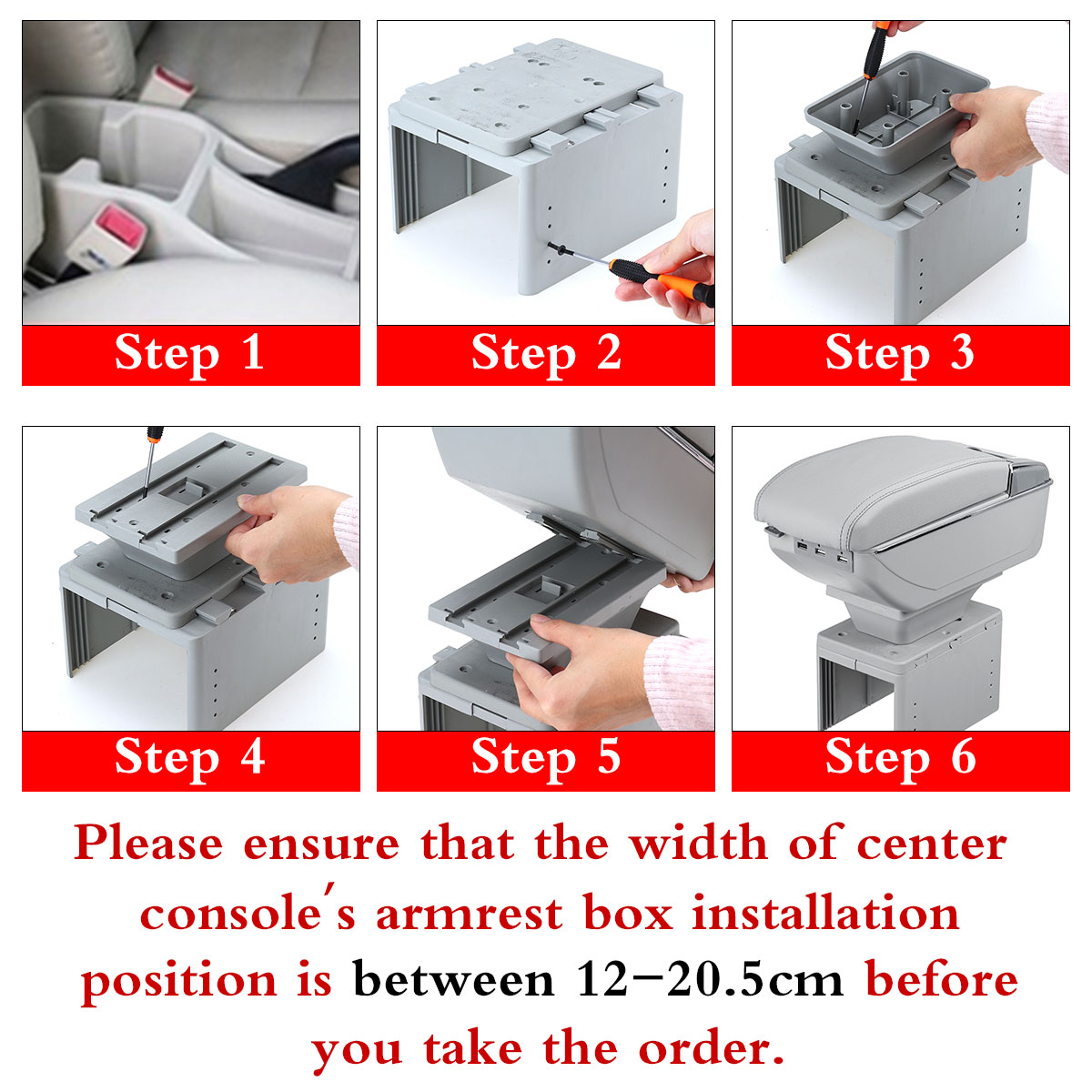 Step 1

Step 2

Step 3

Step 4

Step 5

Step 6

Please ensure that the width of center console's armrest box installation position is between 12-20.5cm before you take the order.