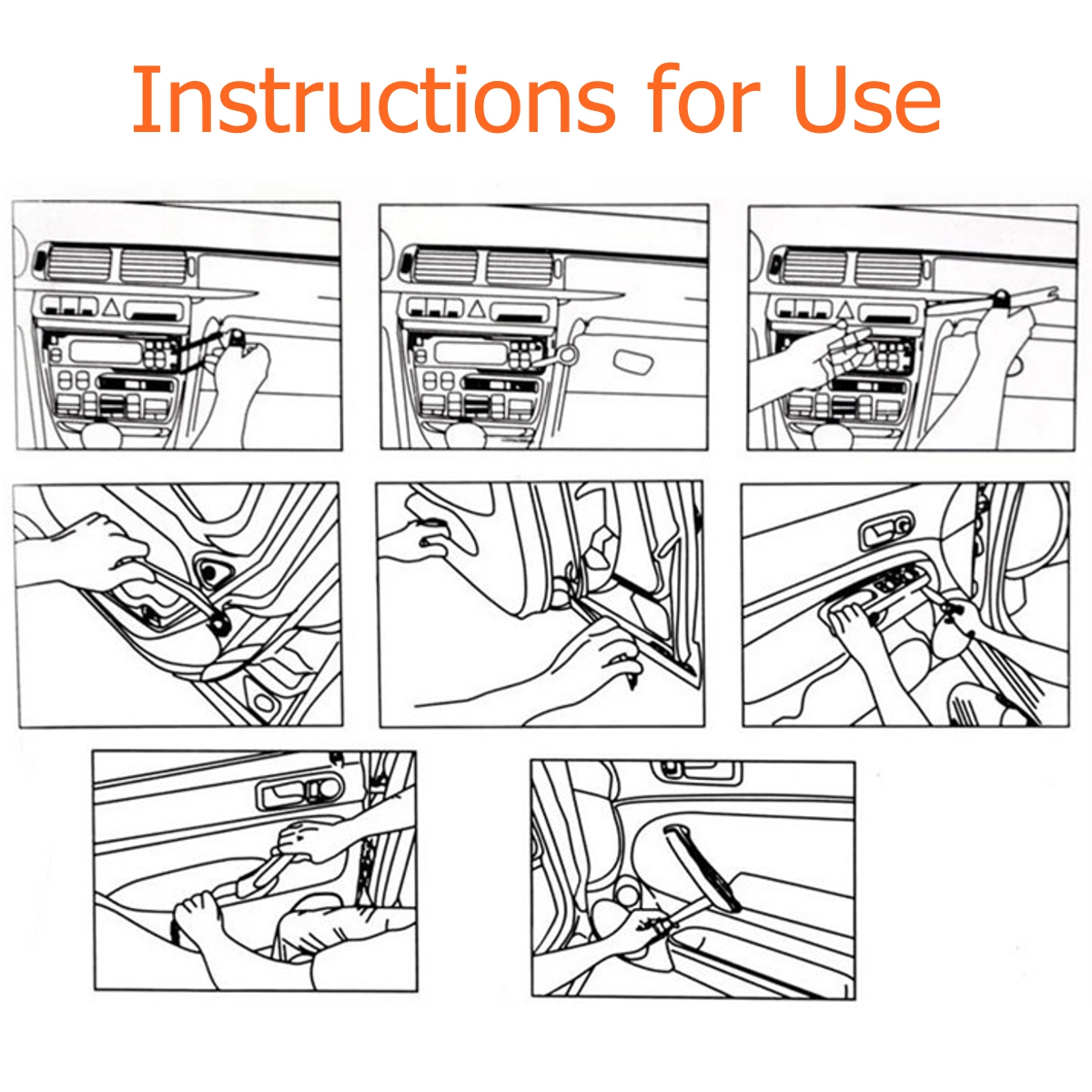 Instructions for Use