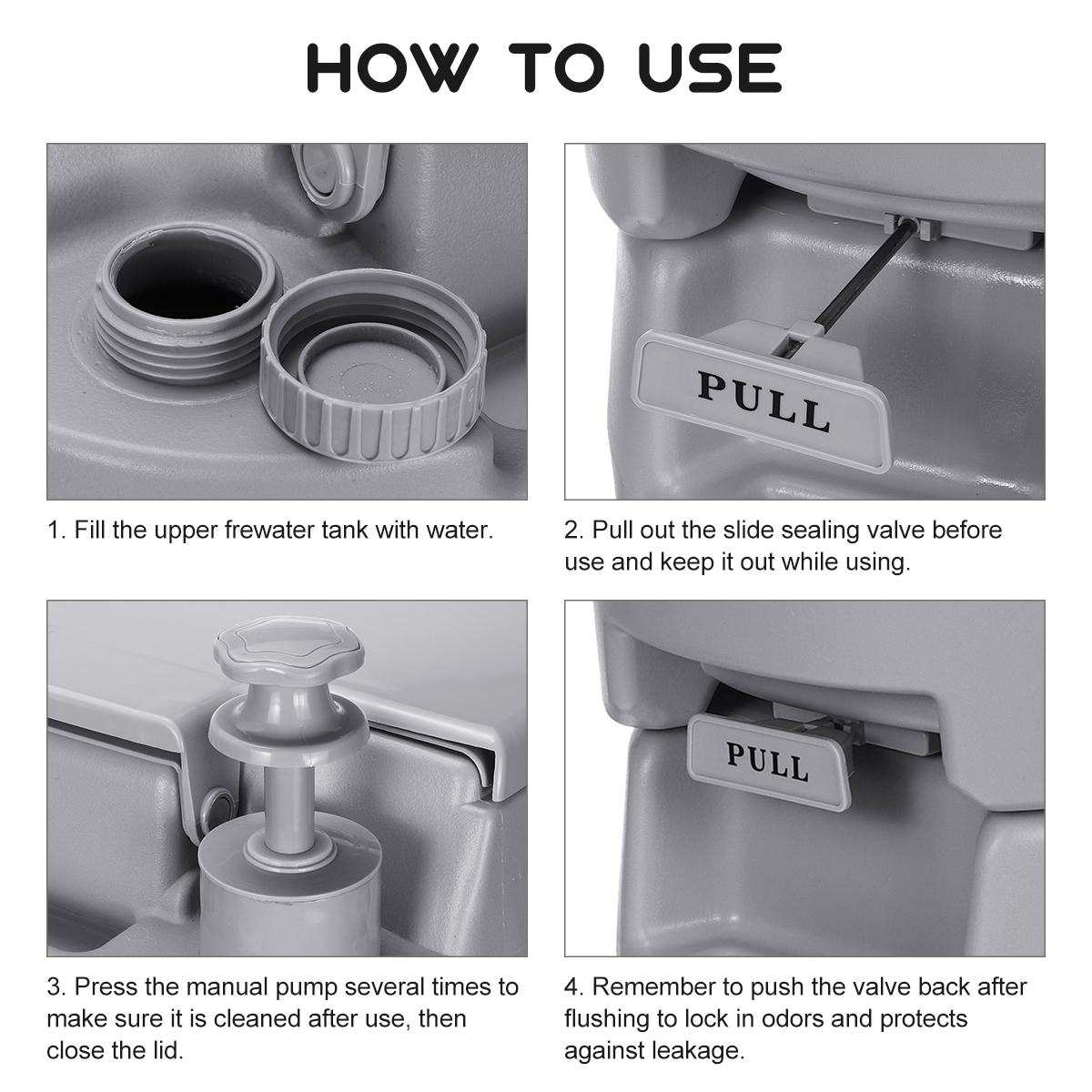 HOW TO USE

1. Fill the upper frewater tank with water.

PULL

2. Pull out the slide sealing valve before use and keep it out while using.

3. Press the manual pump several times to make sure it is cleaned after use, then close the lid.

PULL

4. Remember to push the valve back after flushing to lock in odors and protects against leakage.