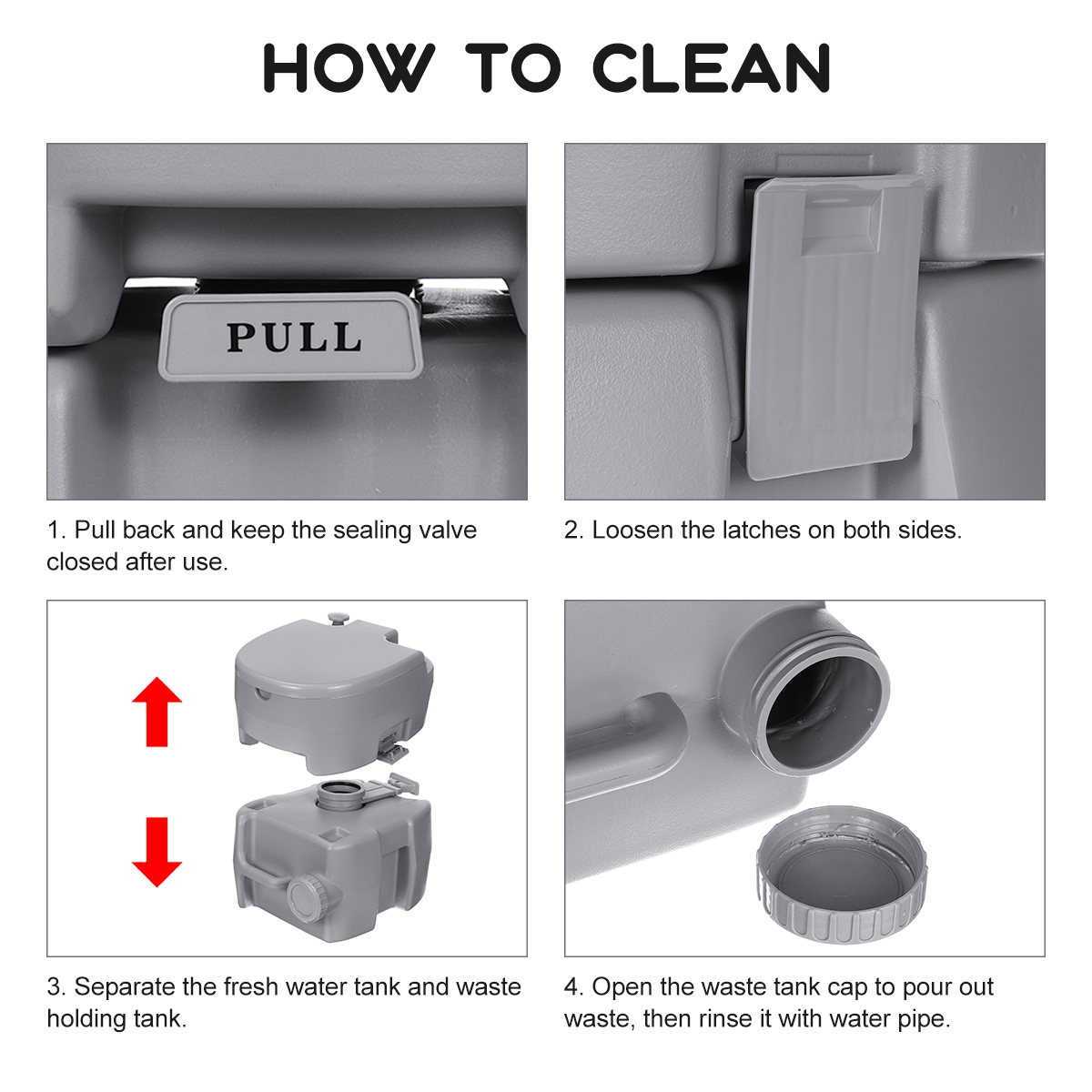 HOW TO CLEAN

PULL

1. Pull back and keep the sealing valve closed after use.

2. Loosen the latches on both sides.

3. Separate the fresh water tank and waste holding tank.

4. Open the waste tank cap to pour out waste, then rinse it with water pipe.