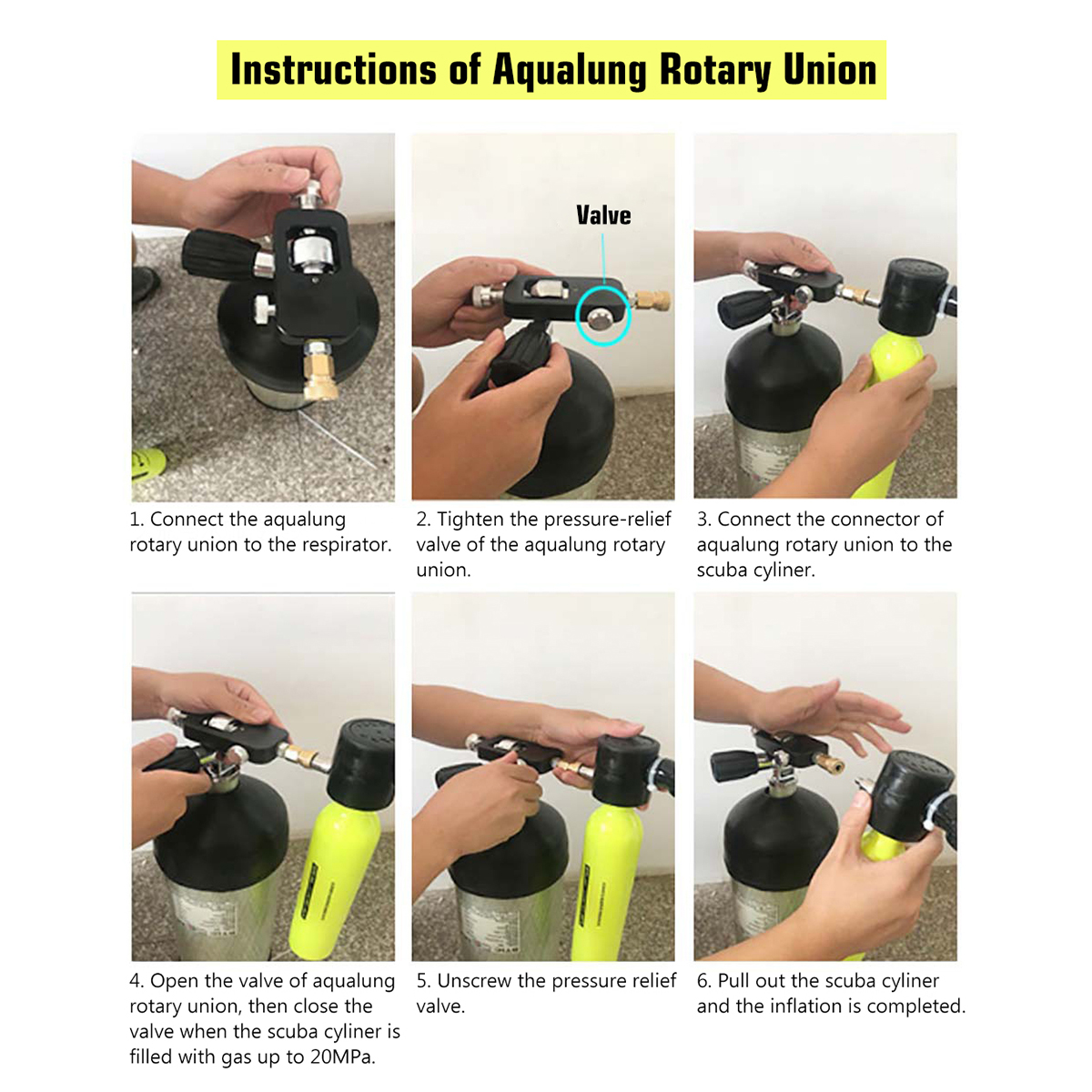 Instructions of Aqualung Rotary Union

Valve

1. Connect the aqualung rotary union to the respirator.

2. Tighten the pressure-relief valve of the aqualung rotary union.

3. Connect the connector of aqualung rotary union to the scuba cyliner.

4. Open the valve of aqualung rotary union, then close the valve when the scuba cyliner is filled with gas up to 20MPa.

5. Unscrew the pressure relief valve.

6. Pull out the scuba cyliner and the inflation is completed.