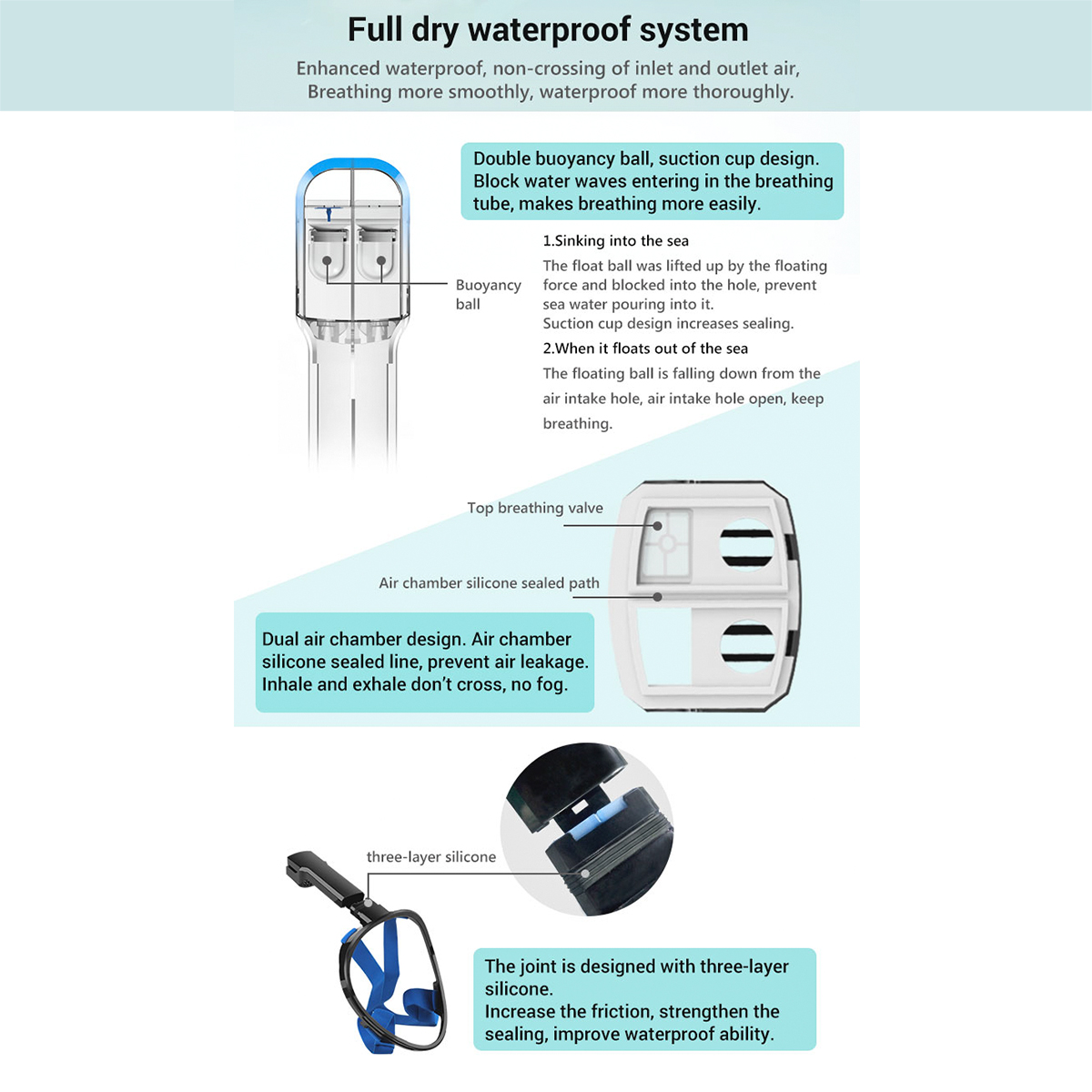 Full dry waterproof system

Enhanced waterproof, non-crossing of inlet and outlet air, Breathing more smoothly, waterproof more thoroughly.

Double buoyancy ball, suction cup design. Block water waves entering in the breathing tube, makes breathing more easily.

Buoyancy ball

1.Sinking into the sea

The float ball was lifted up by the floating force and blocked into the hole, prevent sea water pouring into it.
Suction cup design increases sealing.

2.When it floats out of the sea

The floating ball is falling down from the air intake hole, air intake hole open, keep breathing.

Top breathing valve

Air chamber silicone sealed path

Dual air chamber design. Air chamber silicone sealed line, prevent air leakage. Inhale and exhale don't cross, no fog.

three-layer silicone

The joint is designed with three-layer silicone.
Increase the friction, strengthen the sealing, improve waterproof ability.