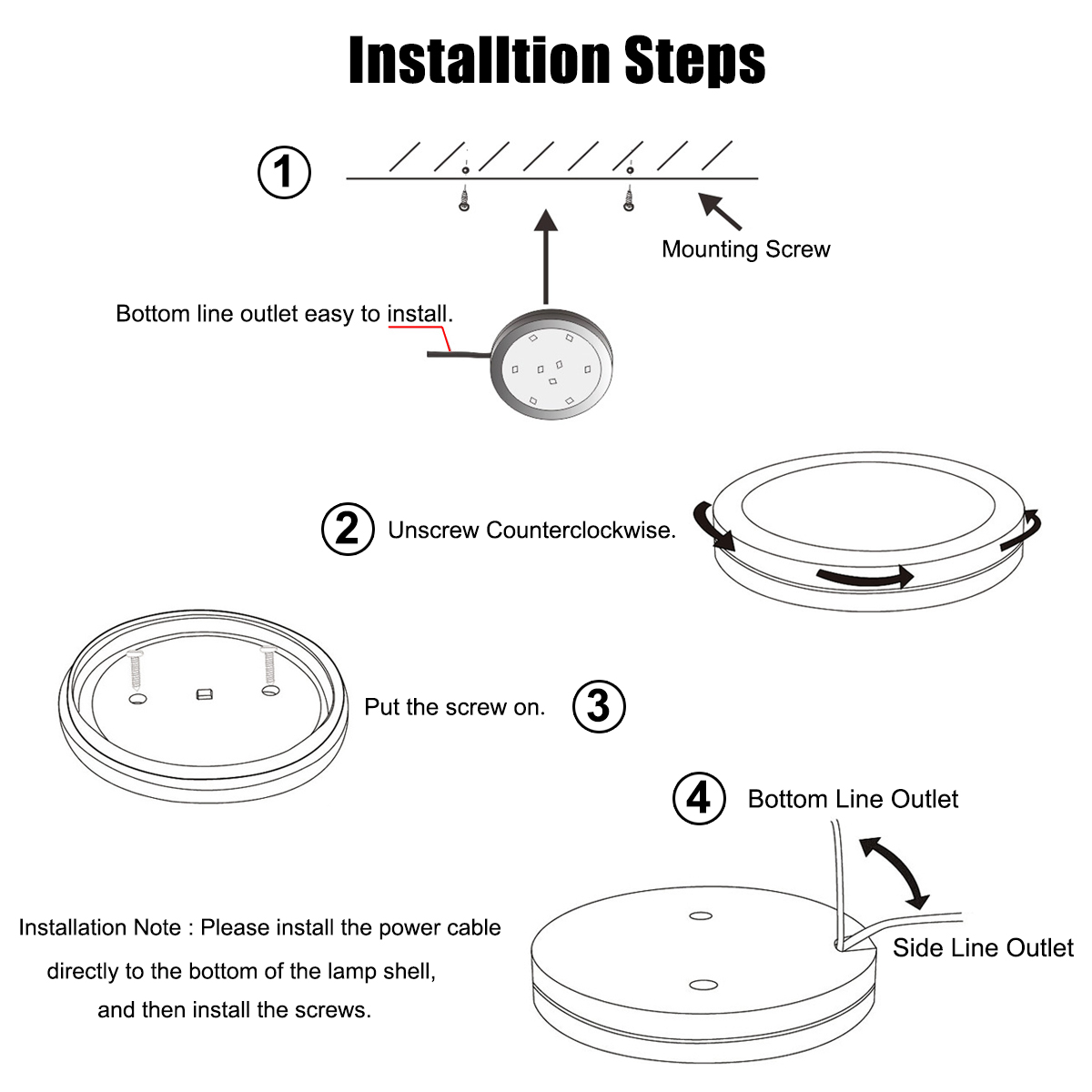 Installtion Steps

1

Mounting Screw

Bottom line outlet easy to install.

2 Unscrew Counterclockwise.

Put the screw on. 3

4 Bottom Line Outlet

Side Line Outlet

Installation Note : Please install the power cable directly to the bottom of the lamp shell, and then install the screws.