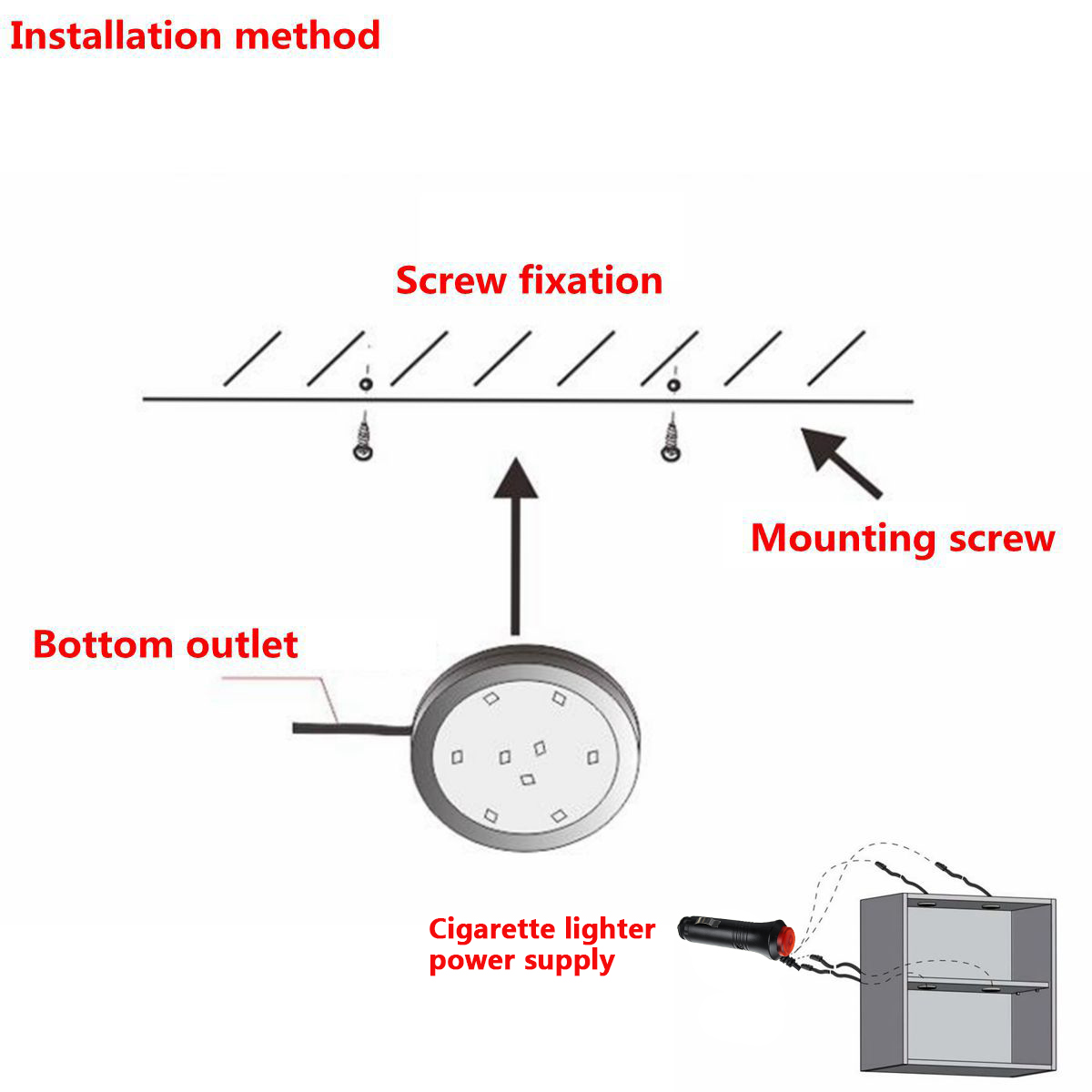 Installation method

Screw fixation

Mounting screw

Bottom outlet

Cigarette lighter power supply