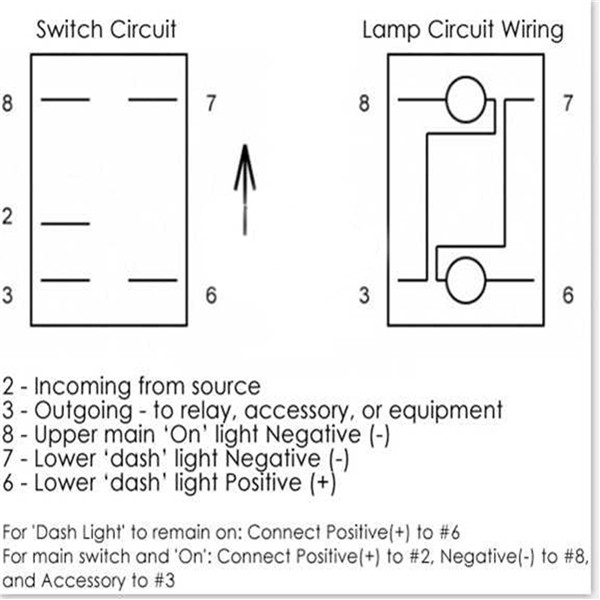 Switch Circuit

8
7
2
3
6

Lamp Circuit Wiring

8
7
3
6

2 - Incoming from source
3 - Outgoing - to relay, accessory, or equipment
8 - Upper main 'On' light Negative (-)
7 - Lower 'dash' light Negative (-)
6 - Lower 'dash' light Positive (+)

For 'Dash Light' to remain on: Connect Positive(+) to #6
For main switch and 'On': Connect Positive(+) to #2, Negative(-) to #8, and Accessory to #3