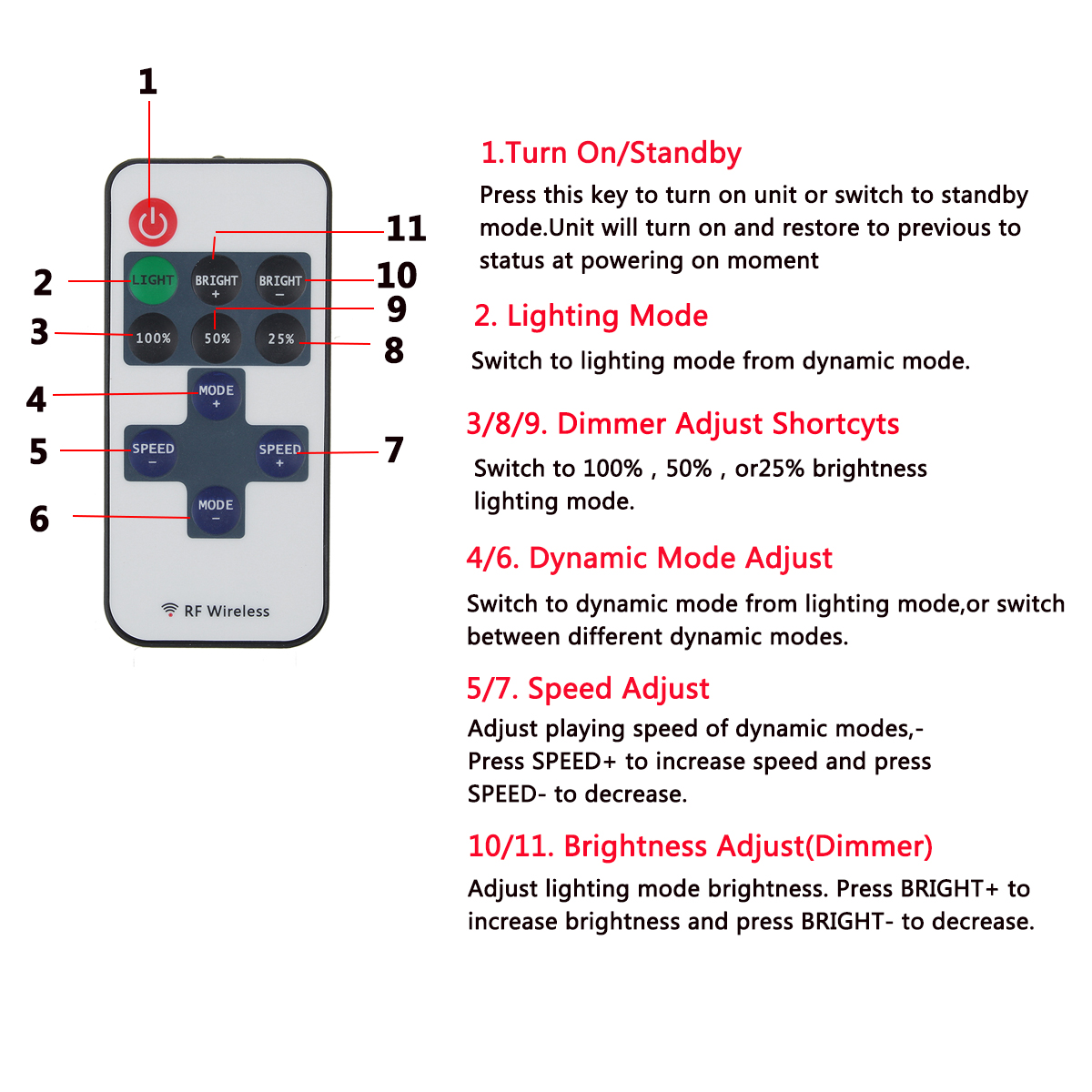 1

11

2 LIGHT BRIGHT + BRIGHT − 10

9

3 100% 50% 25% 8

4 MODE +

5 SPEED − SPEED + 7

6 MODE −

RF Wireless

1.Turn On/Standby

Press this key to turn on unit or switch to standby mode.Unit will turn on and restore to previous to status at powering on moment

2. Lighting Mode

Switch to lighting mode from dynamic mode.

3/8/9. Dimmer Adjust Shortcyts

Switch to 100% , 50% , or25% brightness lighting mode.

4/6. Dynamic Mode Adjust

Switch to dynamic mode from lighting mode,or switch between different dynamic modes.

5/7. Speed Adjust

Adjust playing speed of dynamic modes,- Press SPEED+ to increase speed and press SPEED- to decrease.

10/11. Brightness Adjust(Dimmer)

Adjust lighting mode brightness. Press BRIGHT+ to increase brightness and press BRIGHT- to decrease.