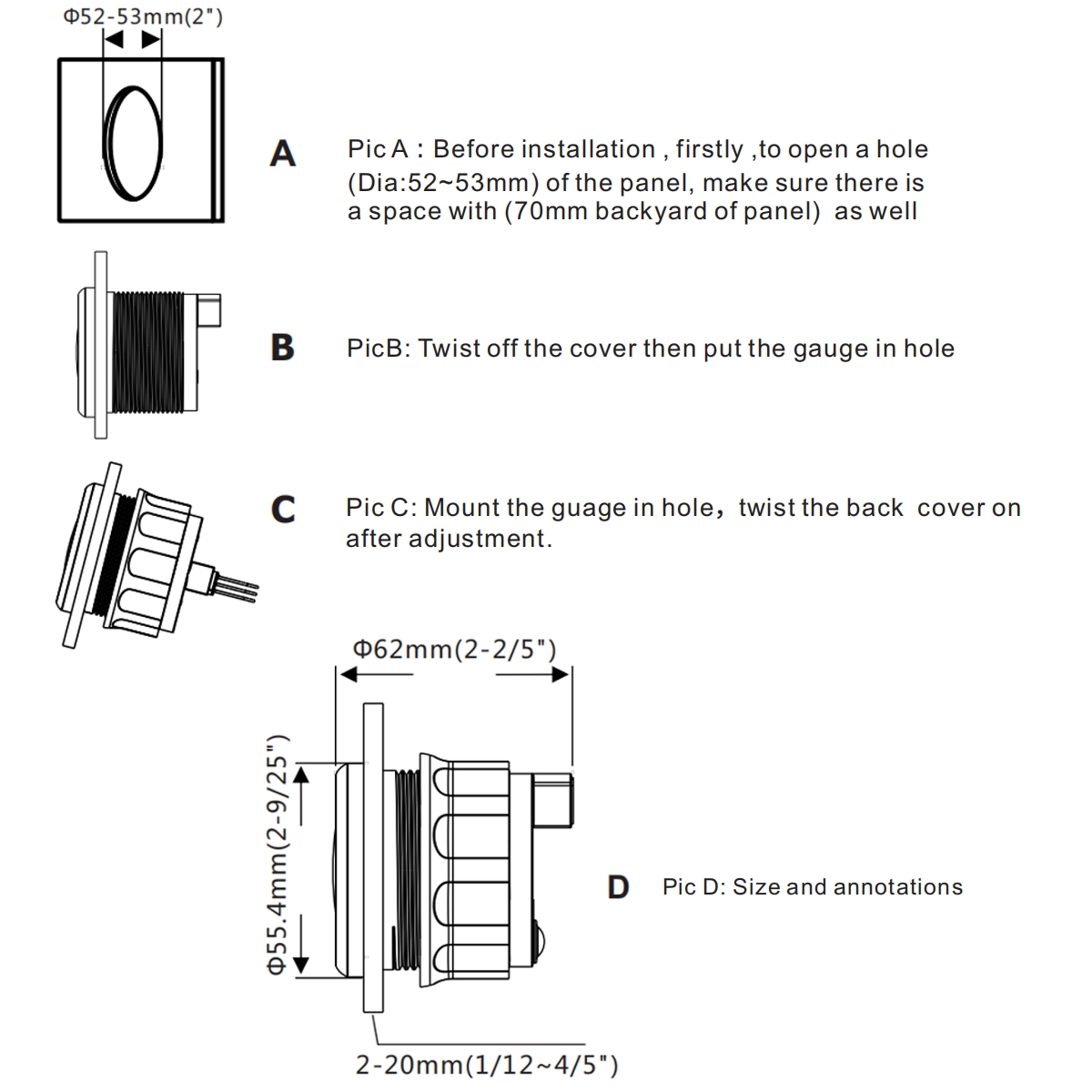 Φ52-53mm(2")

A

Pic A：Before installation , firstly ,to open a hole (Dia:52~53mm) of the panel, make sure there is a space with (70mm backyard of panel) as well

B

PicB: Twist off the cover then put the gauge in hole

C

Pic C: Mount the guage in hole，twist the back cover on after adjustment.

Φ62mm(2-2/5")

Φ55.4mm(2-9/25")

D

Pic D: Size and annotations

2-20mm(1/12~4/5")