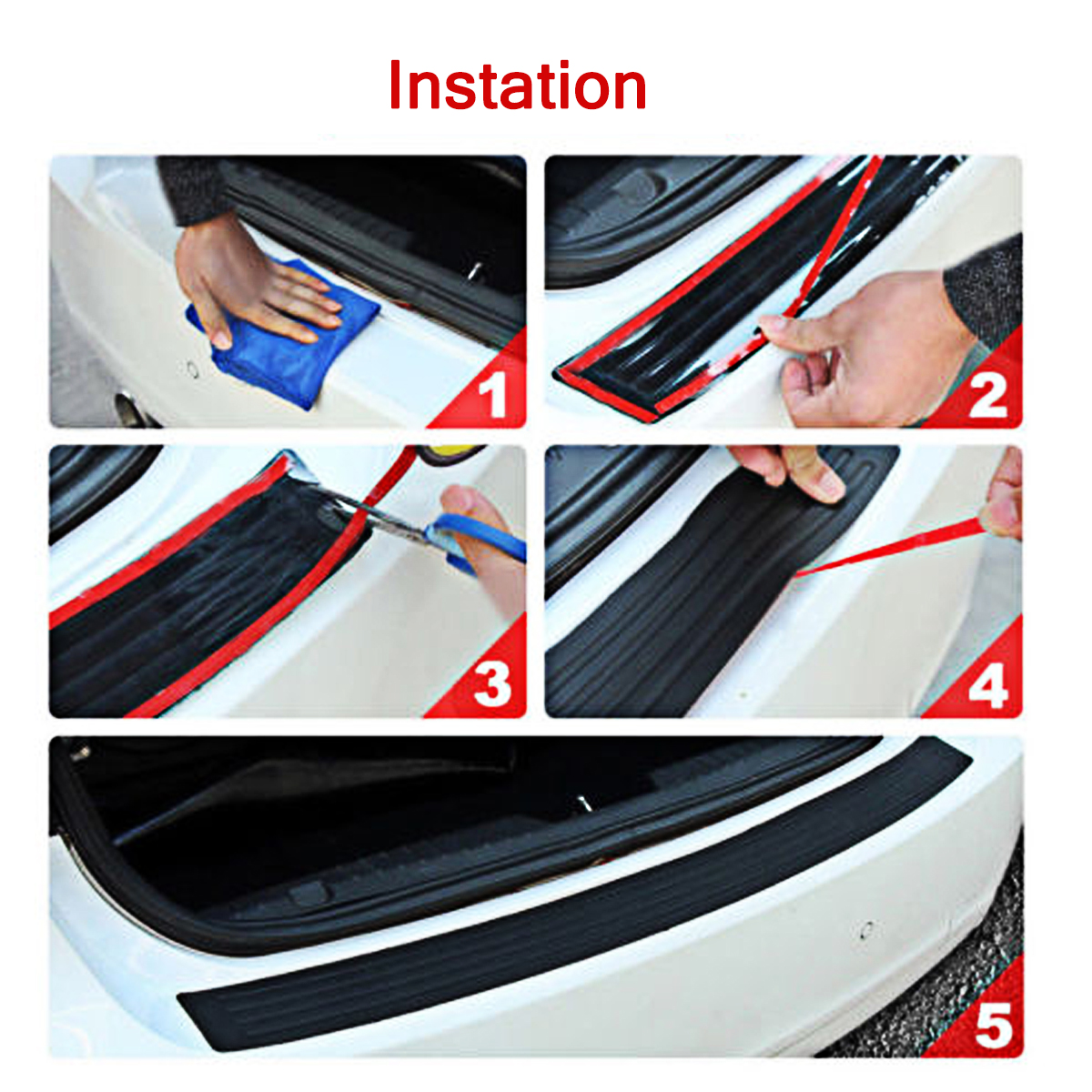 Instation

1

2

3

4

5