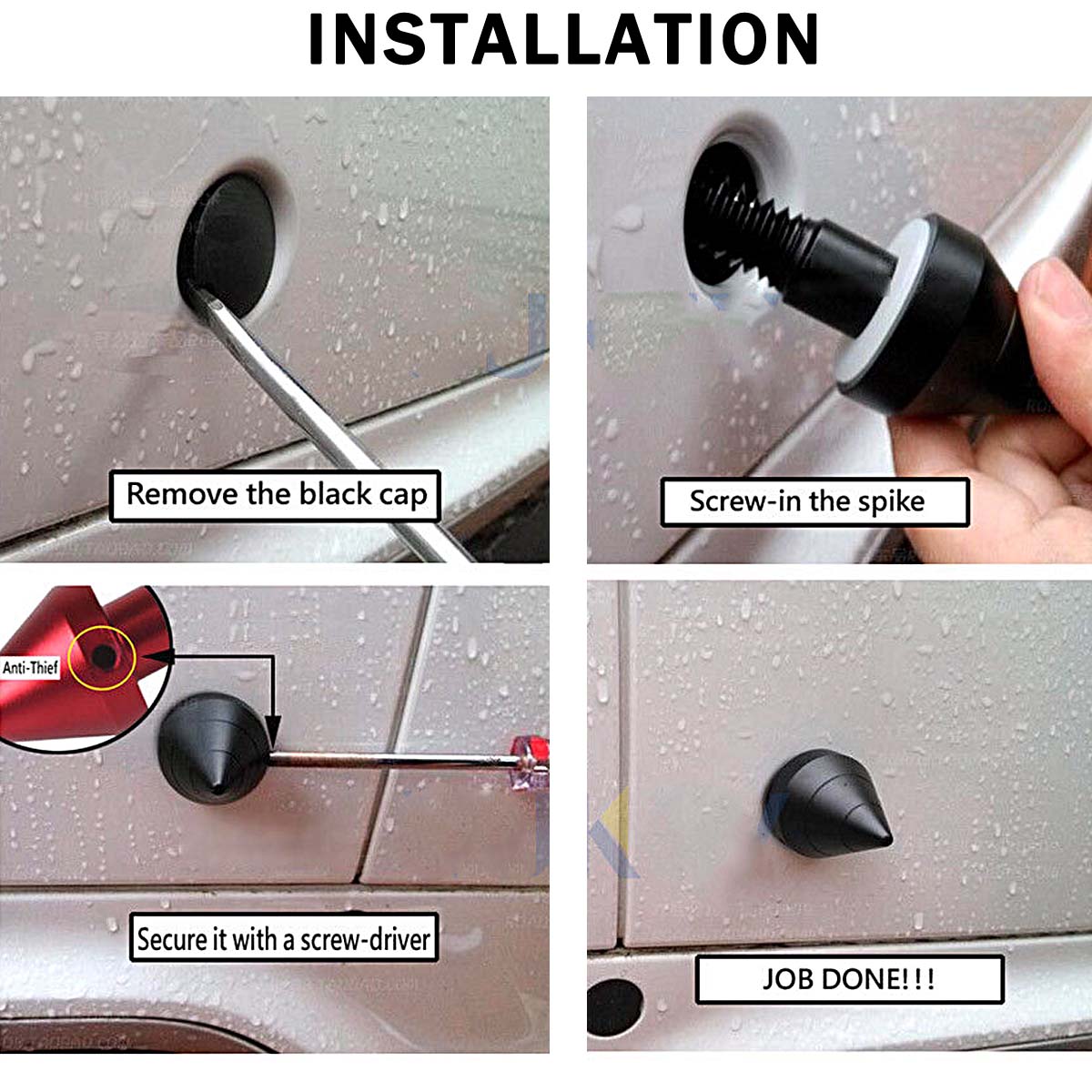 INSTALLATION

Remove the black cap

Screw-in the spike

Anti-Thief

Secure it with a screw-driver

JOB DONE!!!