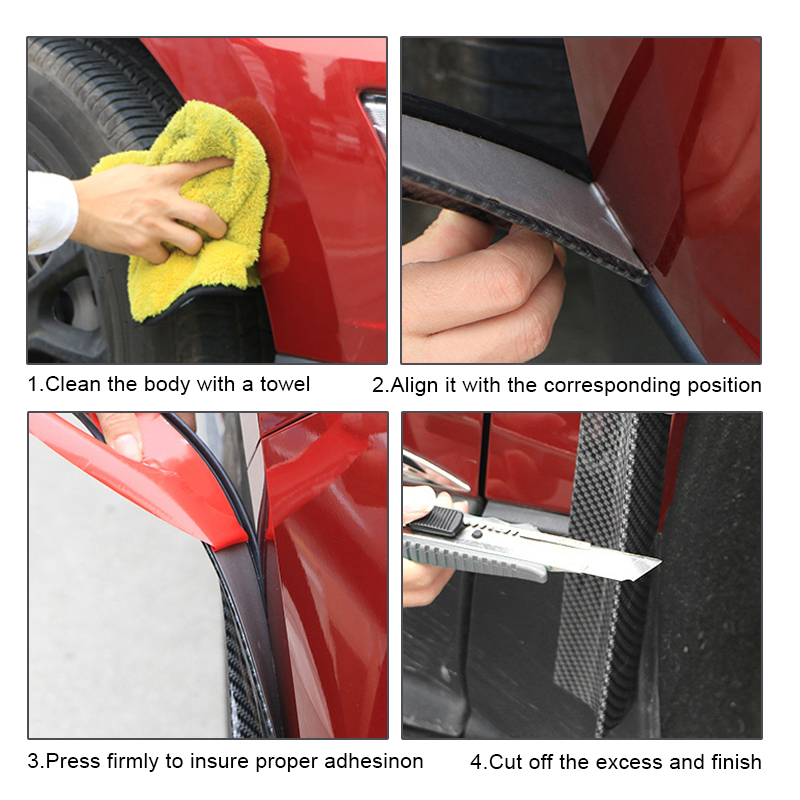 1.Clean the body with a towel

2.Align it with the corresponding position

3.Press firmly to insure proper adhesinon

4.Cut off the excess and finish