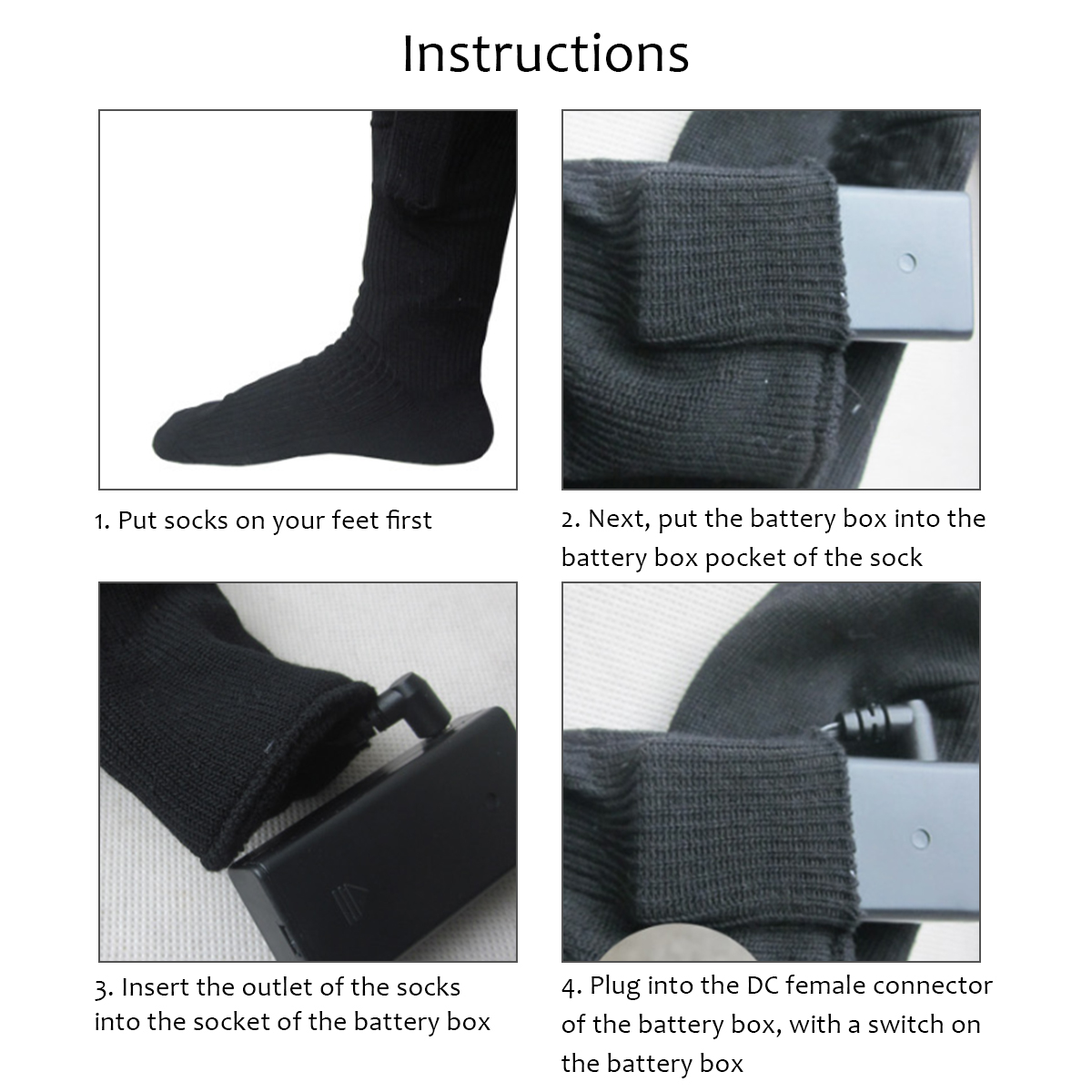 Instructions

1. Put socks on your feet first

2. Next, put the battery box into the battery box pocket of the sock

3. Insert the outlet of the socks into the socket of the battery box

4. Plug into the DC female connector of the battery box, with a switch on the battery box