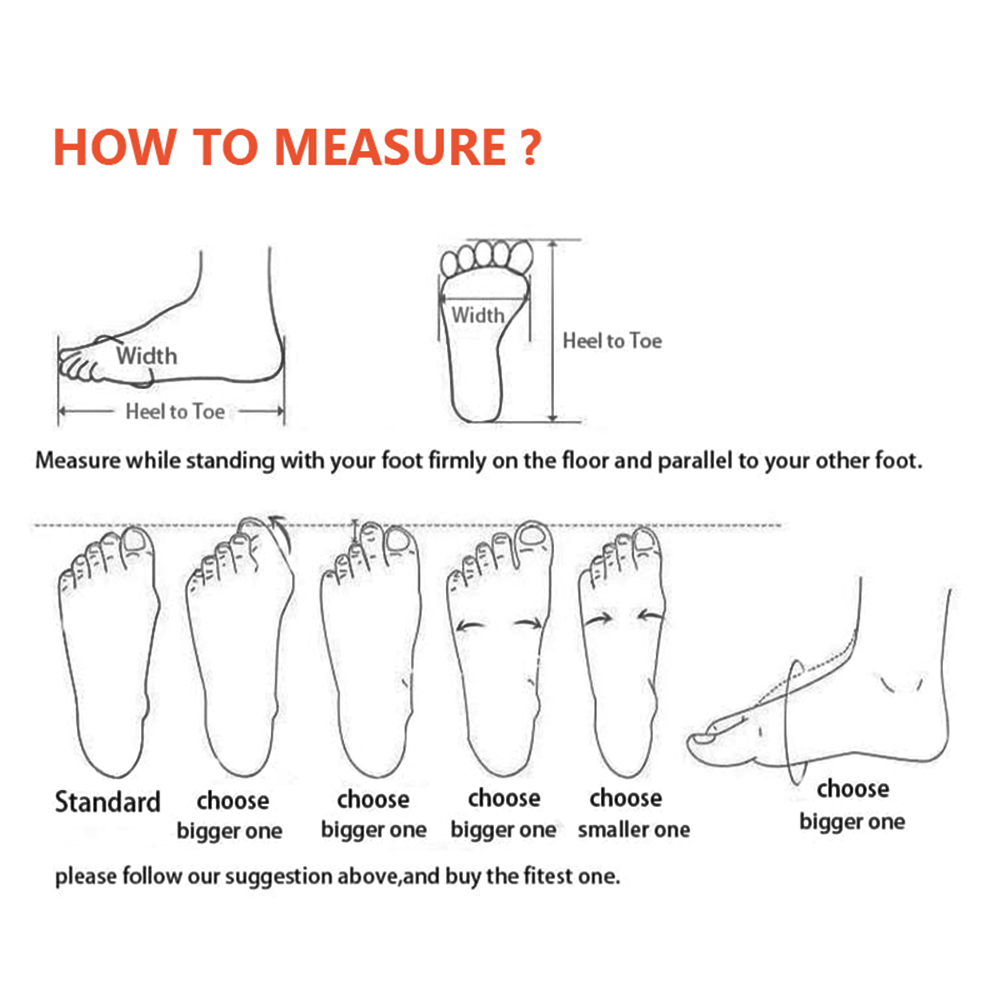 HOW TO MEASURE ?

Width

Heel to Toe

Width

Heel to Toe

Measure while standing with your foot firmly on the floor and parallel to your other foot.

Standard

choose bigger one

choose bigger one

choose bigger one

choose smaller one

choose bigger one

please follow our suggestion above,and buy the fitest one.