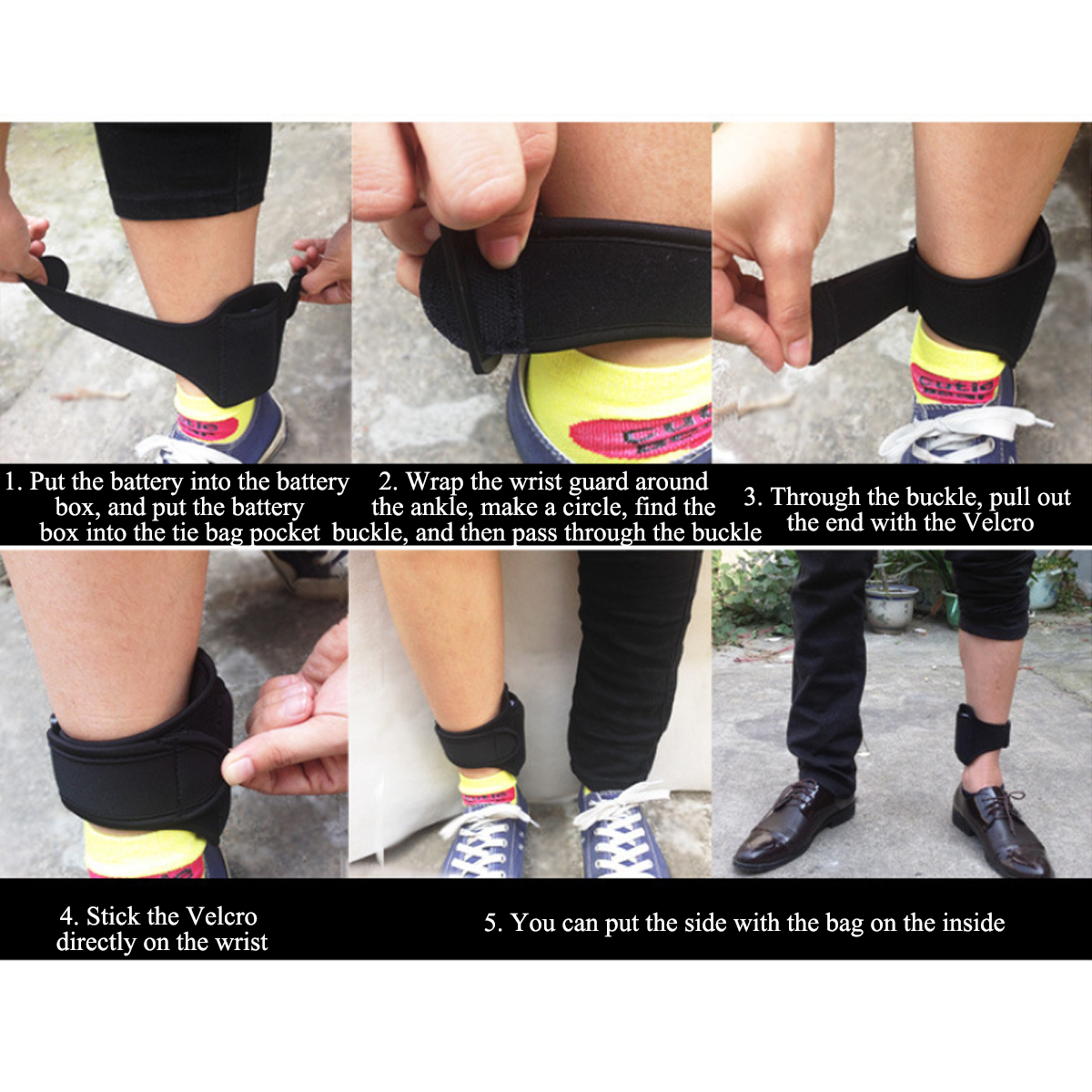 1. Put the battery into the battery box, and put the battery box into the tie bag pocket

2. Wrap the wrist guard around the ankle, make a circle, find the buckle, and then pass through the buckle

3. Through the buckle, pull out the end with the Velcro

4. Stick the Velcro directly on the wrist

5. You can put the side with the bag on the inside