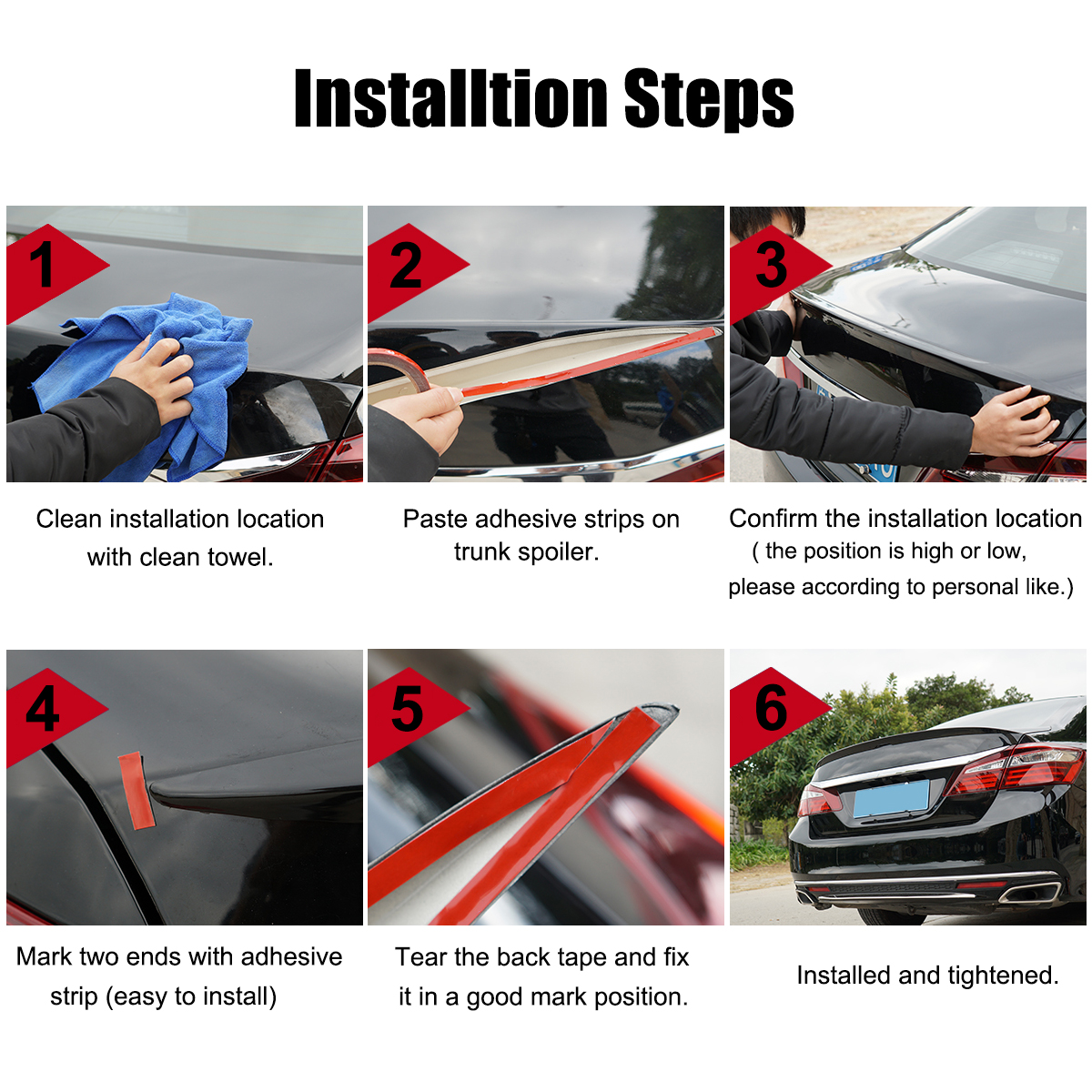 Installtion Steps

1

Clean installation location with clean towel.

2

Paste adhesive strips on trunk spoiler.

3

Confirm the installation location ( the position is high or low, please according to personal like.)

4

Mark two ends with adhesive strip (easy to install)

5

Tear the back tape and fix it in a good mark position.

6

Installed and tightened.