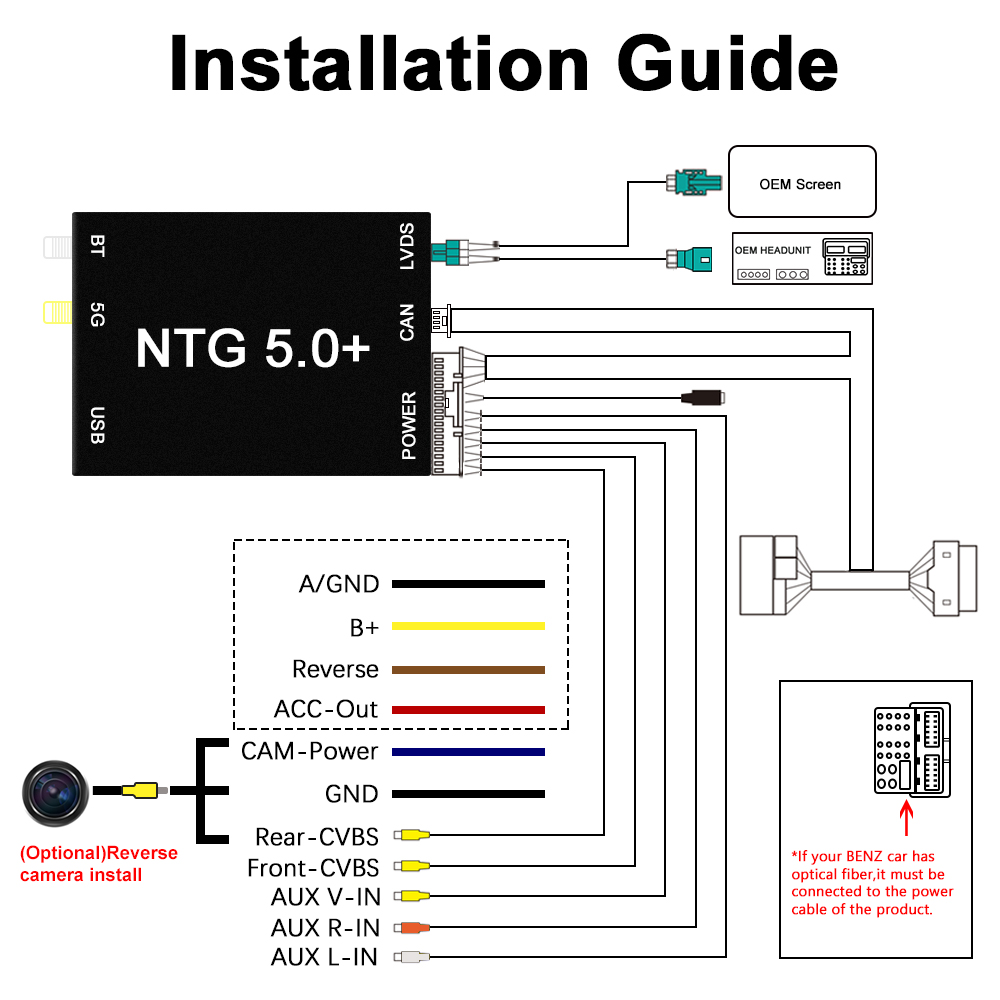 Installation Guide

OEM Screen

OEM HEADUNIT

BT

5G

USB

NTG 5.0+

LVDS

CAN

POWER

A/GND

B+

Reverse

ACC-Out

CAM-Power

GND

Rear-CVBS

Front-CVBS

AUX V-IN

AUX R-IN

AUX L-IN

(Optional)Reverse camera install

*If your BENZ car has optical fiber,it must be connected to the power cable of the product.