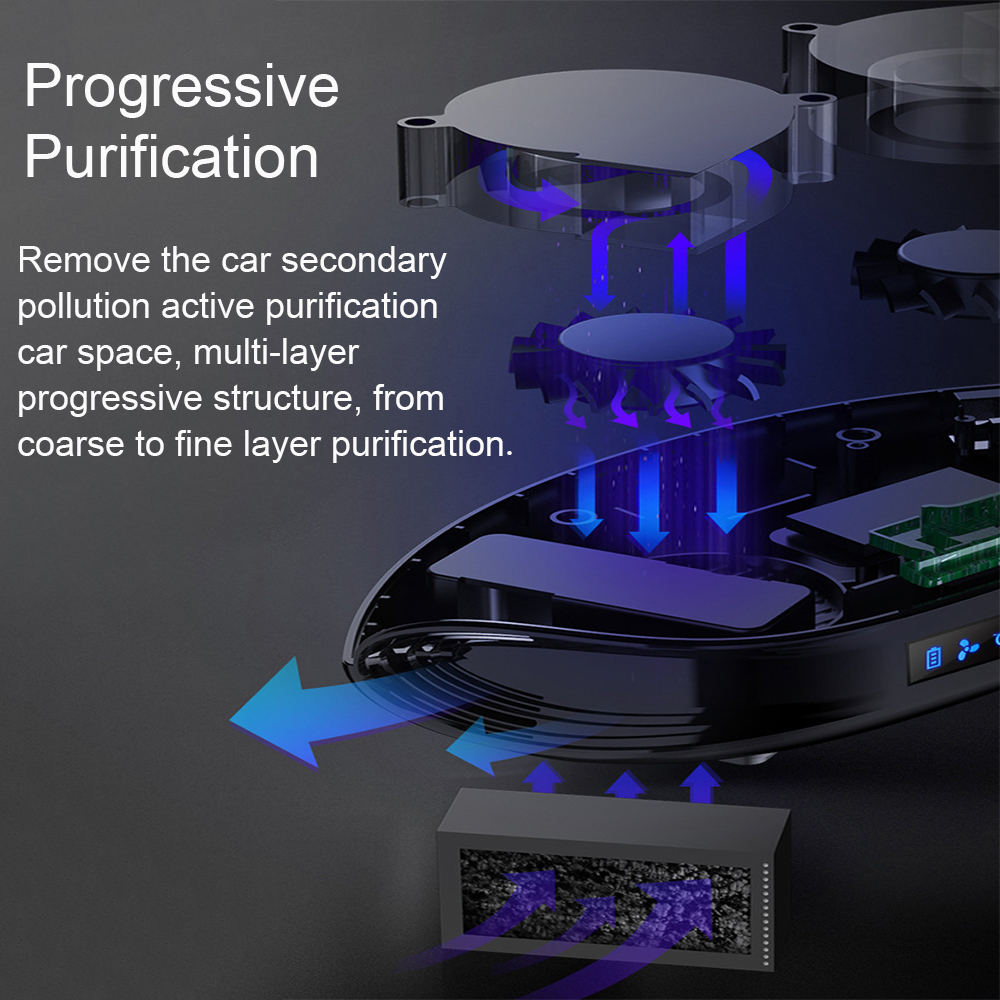 Progressive Purification

Remove the car secondary pollution active purification car space, multi-layer progressive structure, from coarse to fine layer purification.