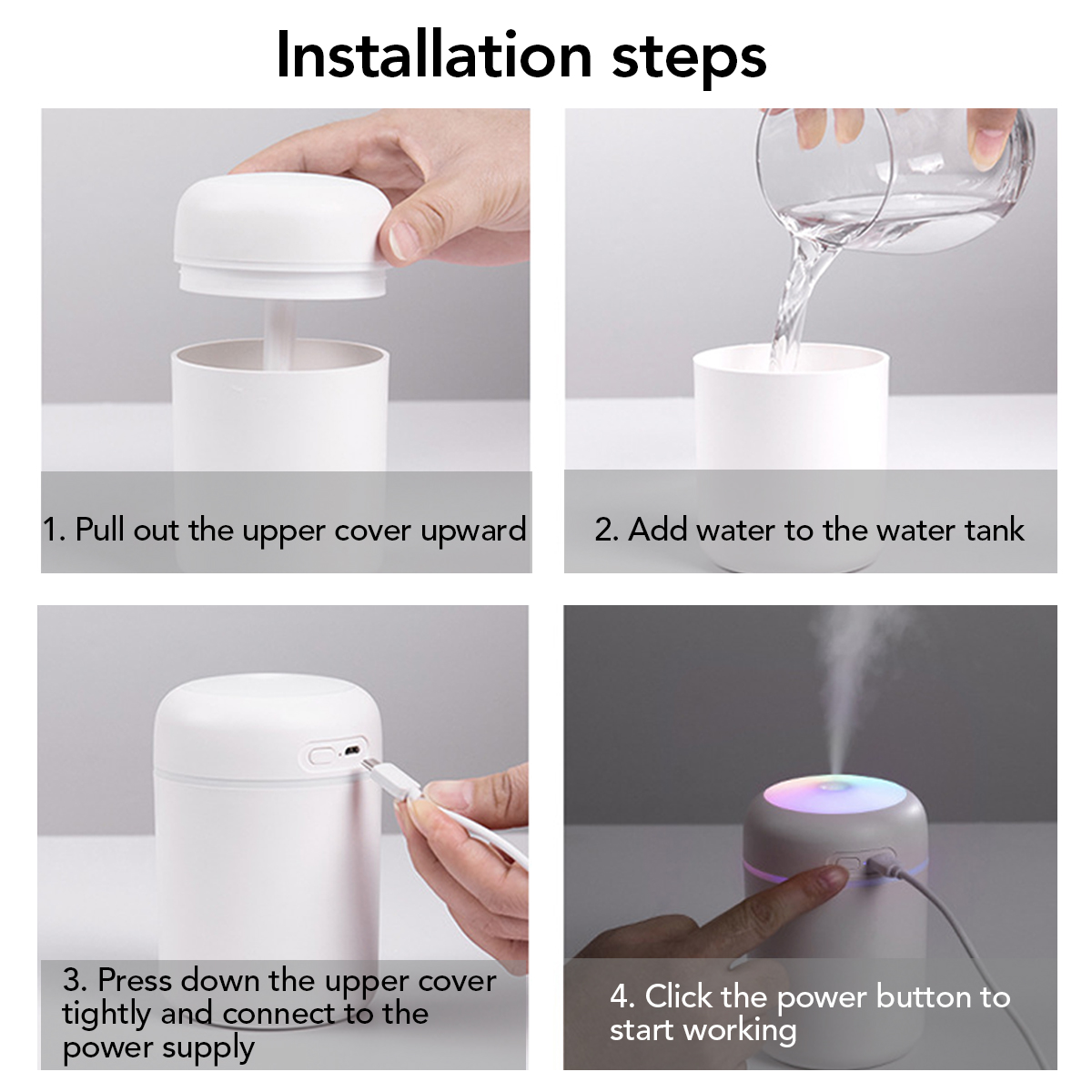 Installation steps

1. Pull out the upper cover upward

2. Add water to the water tank

3. Press down the upper cover tightly and connect to the power supply

4. Click the power button to start working