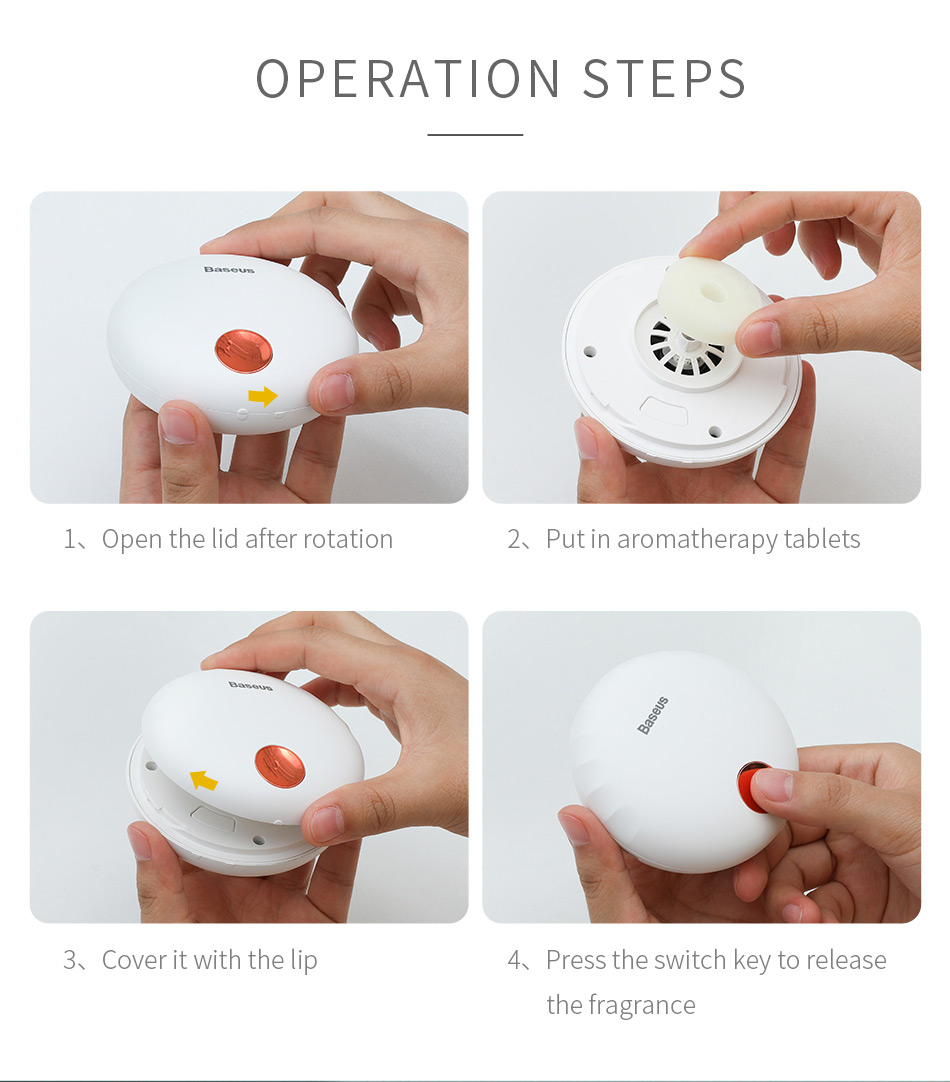 OPERATION STEPS

Baseus

1、Open the lid after rotation

2、Put in aromatherapy tablets

Baseus

3、Cover it with the lip

Baseus

4、Press the switch key to release the fragrance