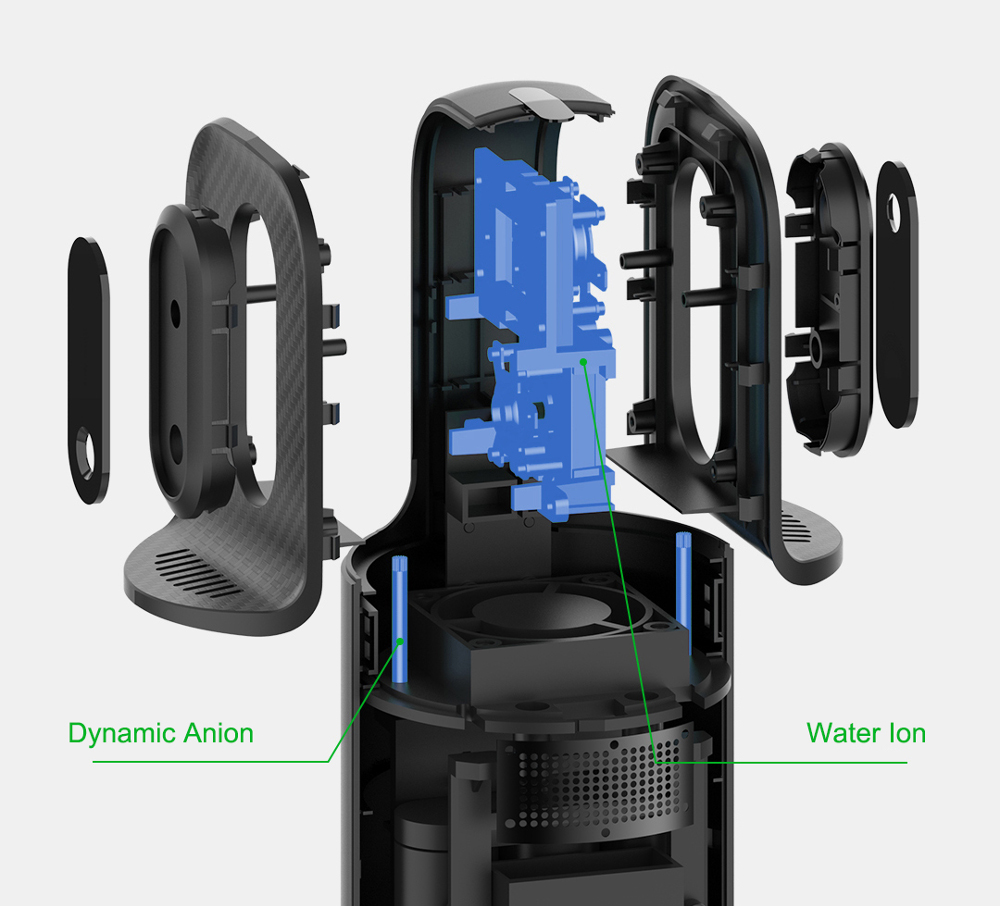 Dynamic Anion

Water Ion