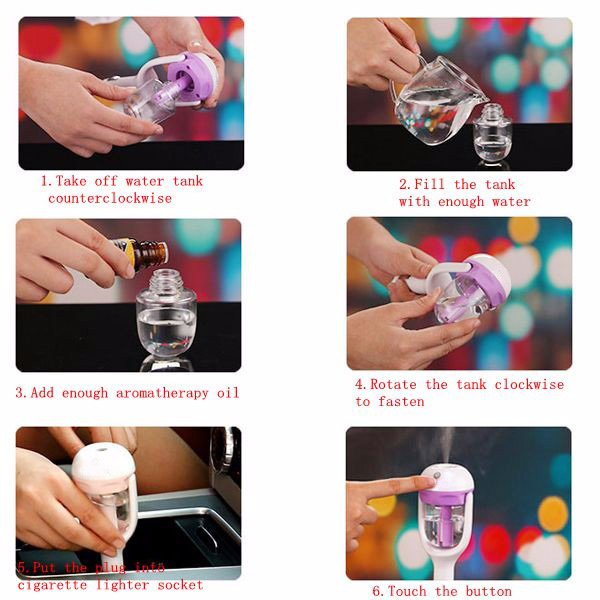 1.Take off water tank counterclockwise

2.Fill the tank with enough water

3.Add enough aromatherapy oil

4.Rotate the tank clockwise to fasten

5.Put the plug into cigarette lighter socket

6.Touch the button