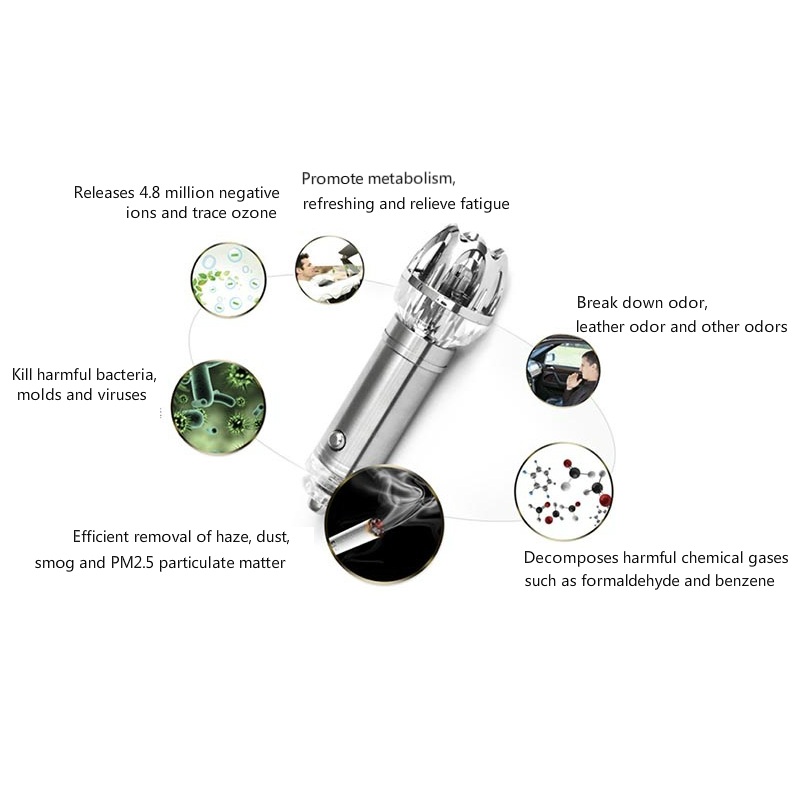 Releases 4.8 million negative ions and trace ozone

Promote metabolism, refreshing and relieve fatigue

Break down odor, leather odor and other odors

Kill harmful bacteria, molds and viruses

Efficient removal of haze, dust, smog and PM2.5 particulate matter

Decomposes harmful chemical gases such as formaldehyde and benzene