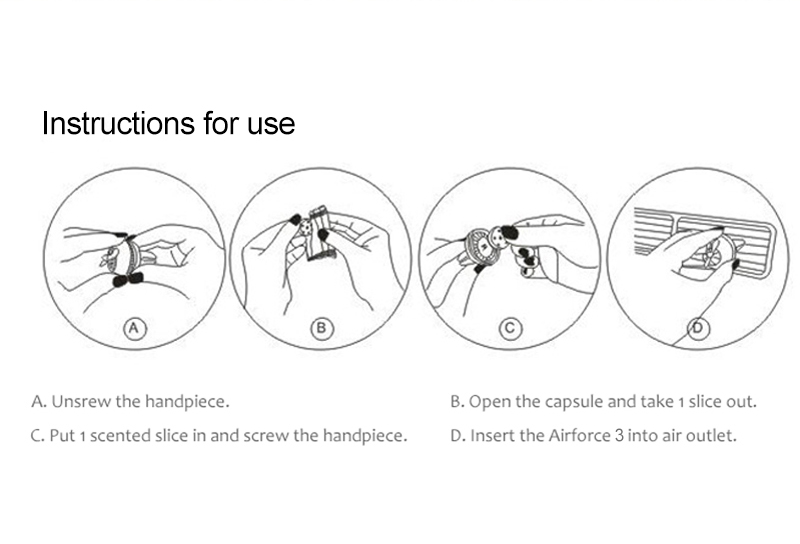 Instructions for use

A

B

C

D

A. Unsrew the handpiece.

B. Open the capsule and take 1 slice out.

C. Put 1 scented slice in and screw the handpiece.

D. Insert the Airforce 3 into air outlet.