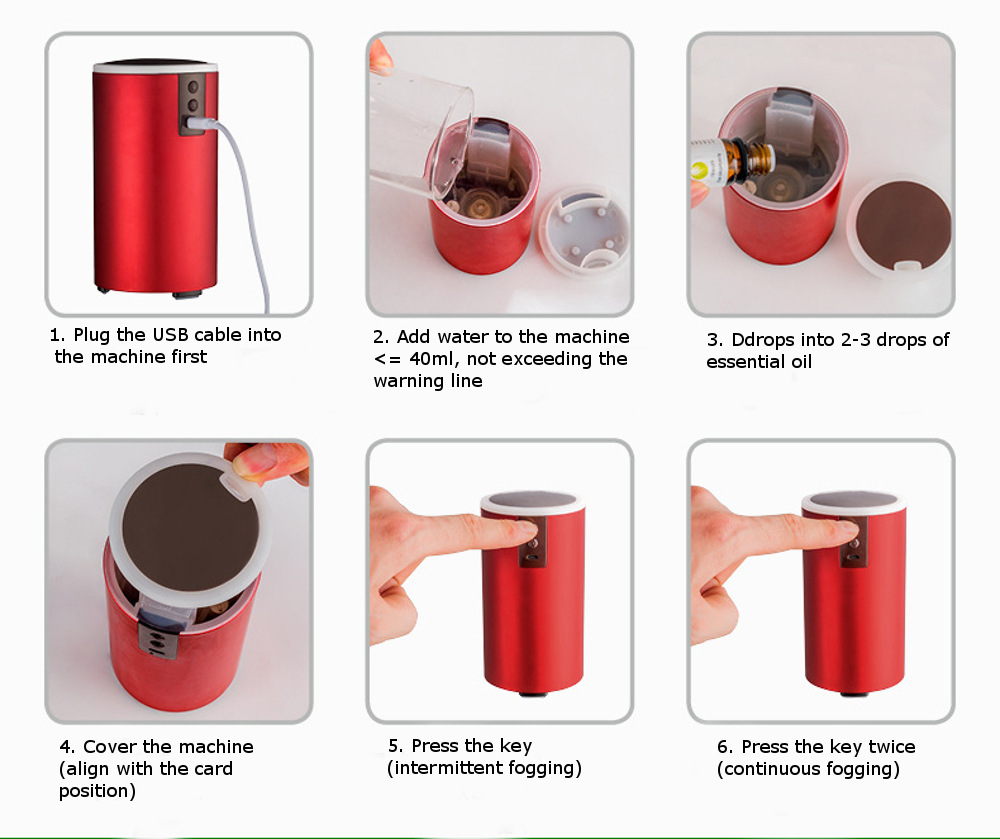 1. Plug the USB cable into the machine first

2. Add water to the machine <= 40ml, not exceeding the warning line

3. Ddrops into 2-3 drops of essential oil

4. Cover the machine (align with the card position)

5. Press the key (intermittent fogging)

6. Press the key twice (continuous fogging)