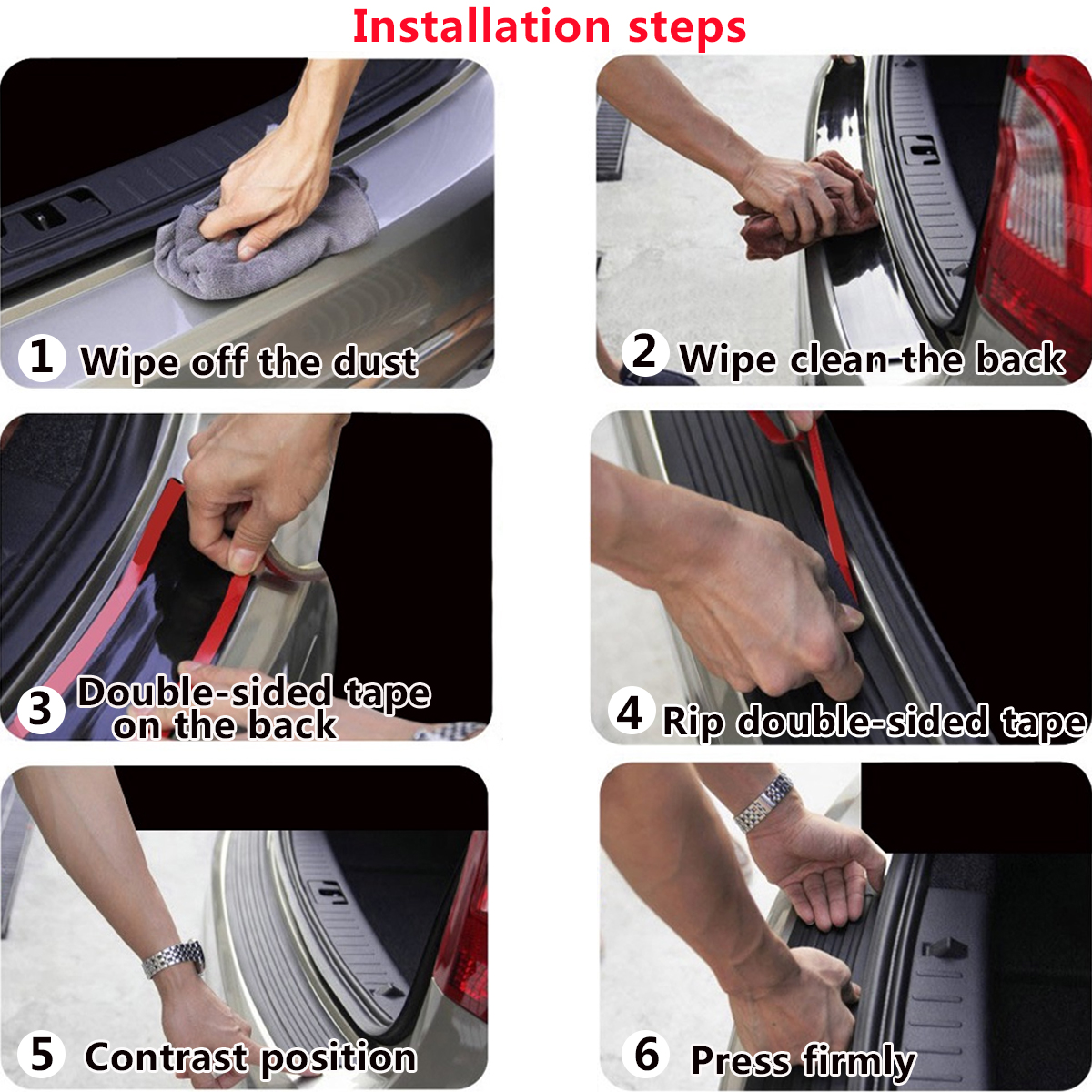 Installation steps

1 Wipe off the dust

2 Wipe clean the back

3 Double-sided tape on the back

4 Rip double-sided tape

5 Contrast position

6 Press firmly