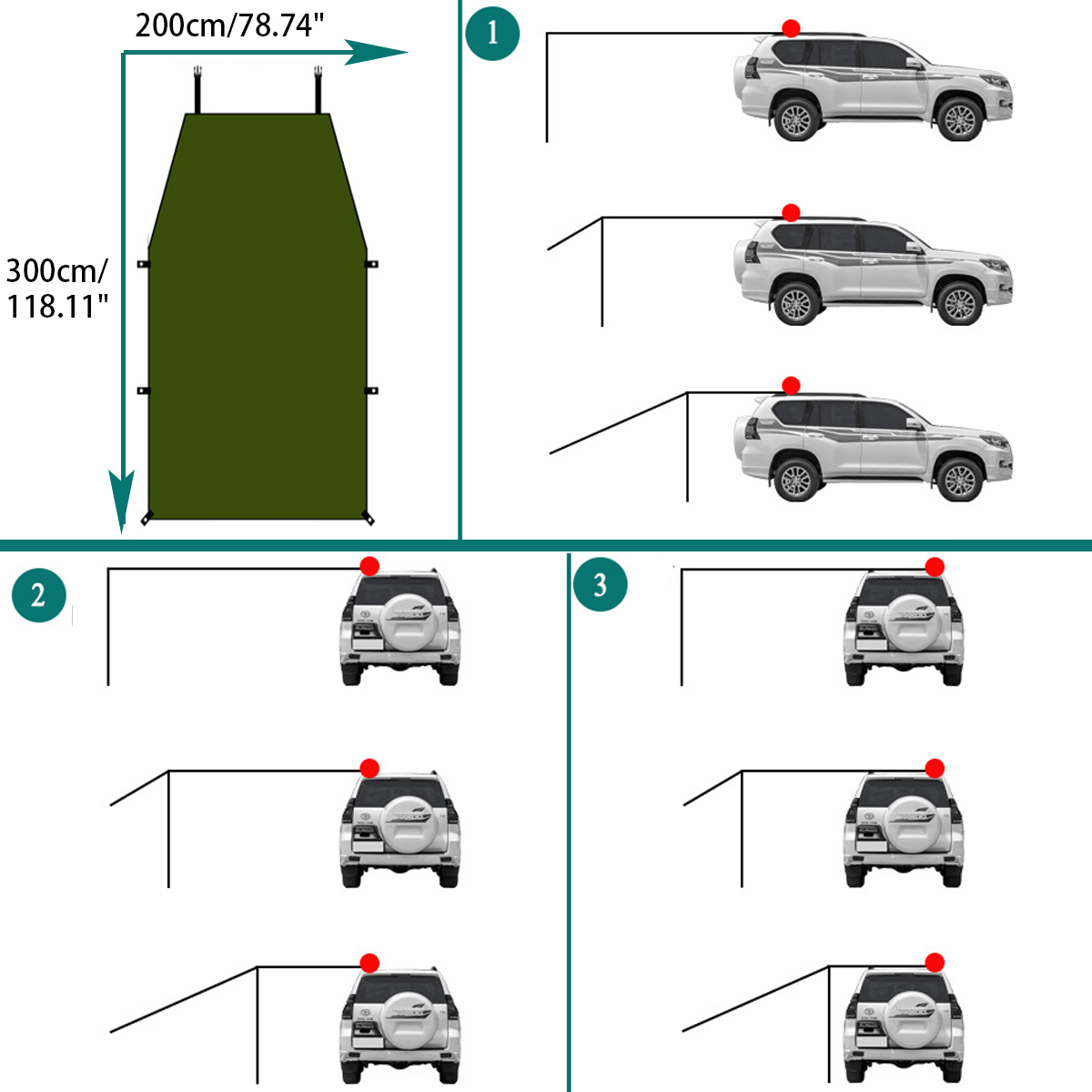 200cm/78.74"

300cm/
118.11"

1

2

3