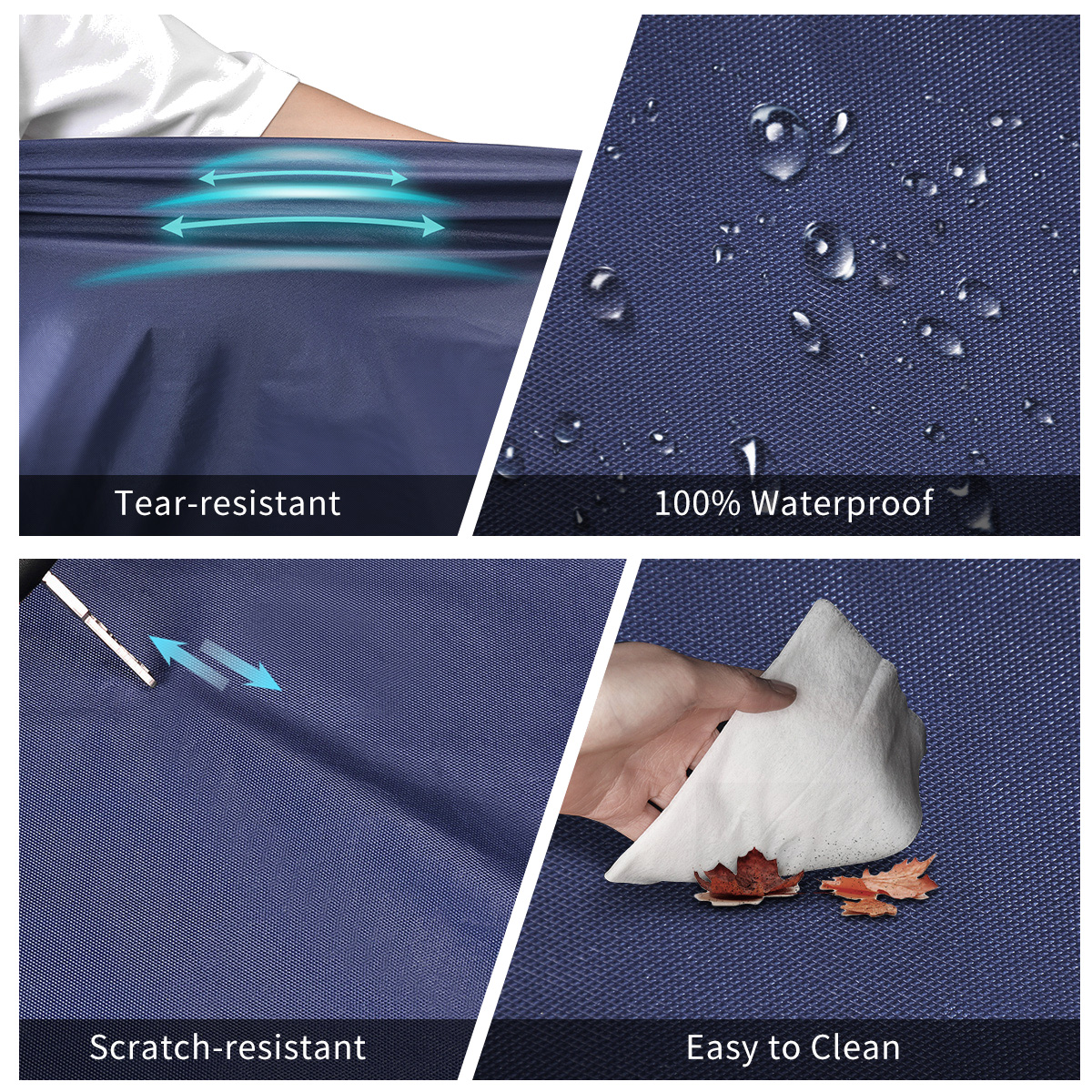 Tear-resistant

100% Waterproof

Scratch-resistant

Easy to Clean