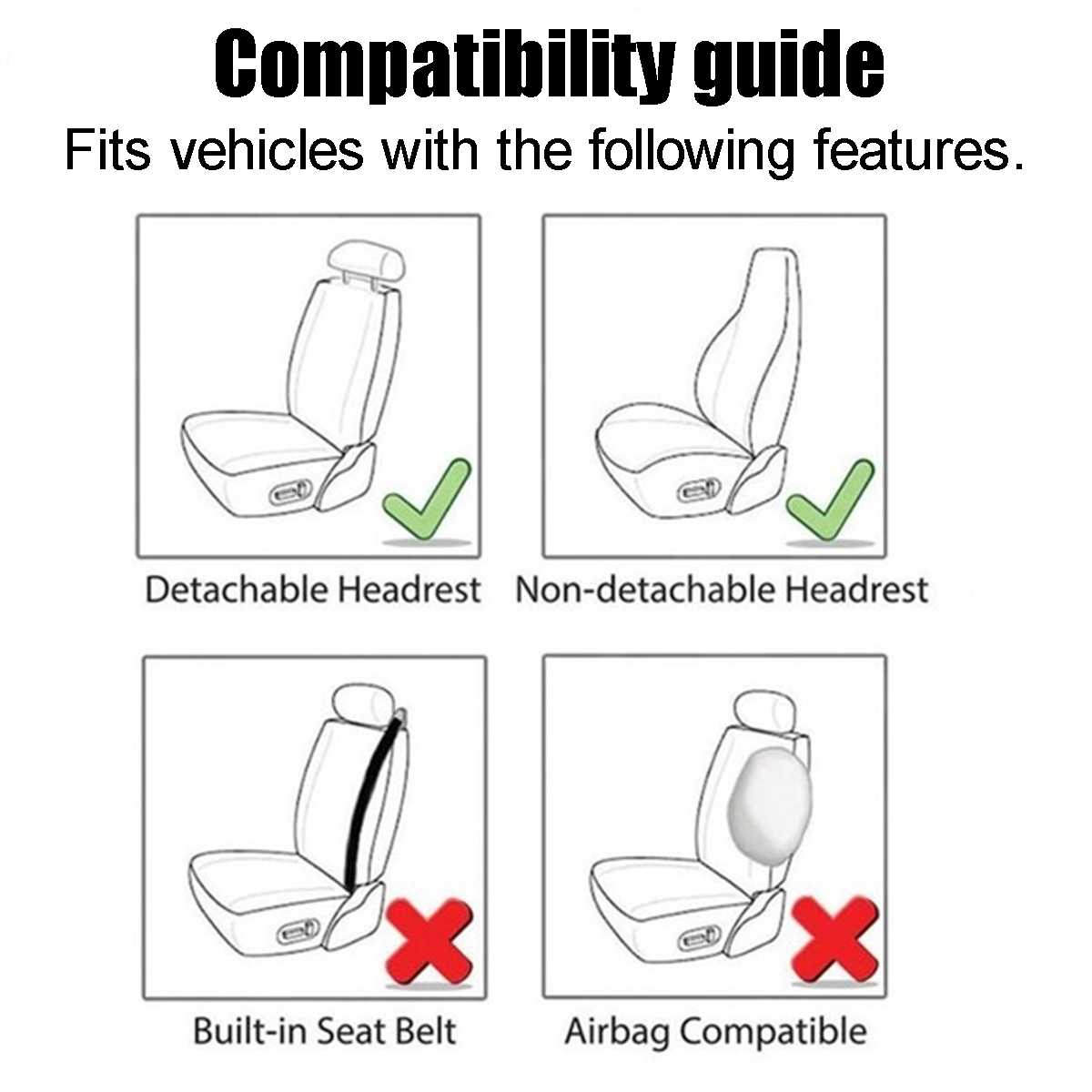 Compatibility guide

Fits vehicles with the following features.

Detachable Headrest

Non-detachable Headrest

Built-in Seat Belt

Airbag Compatible