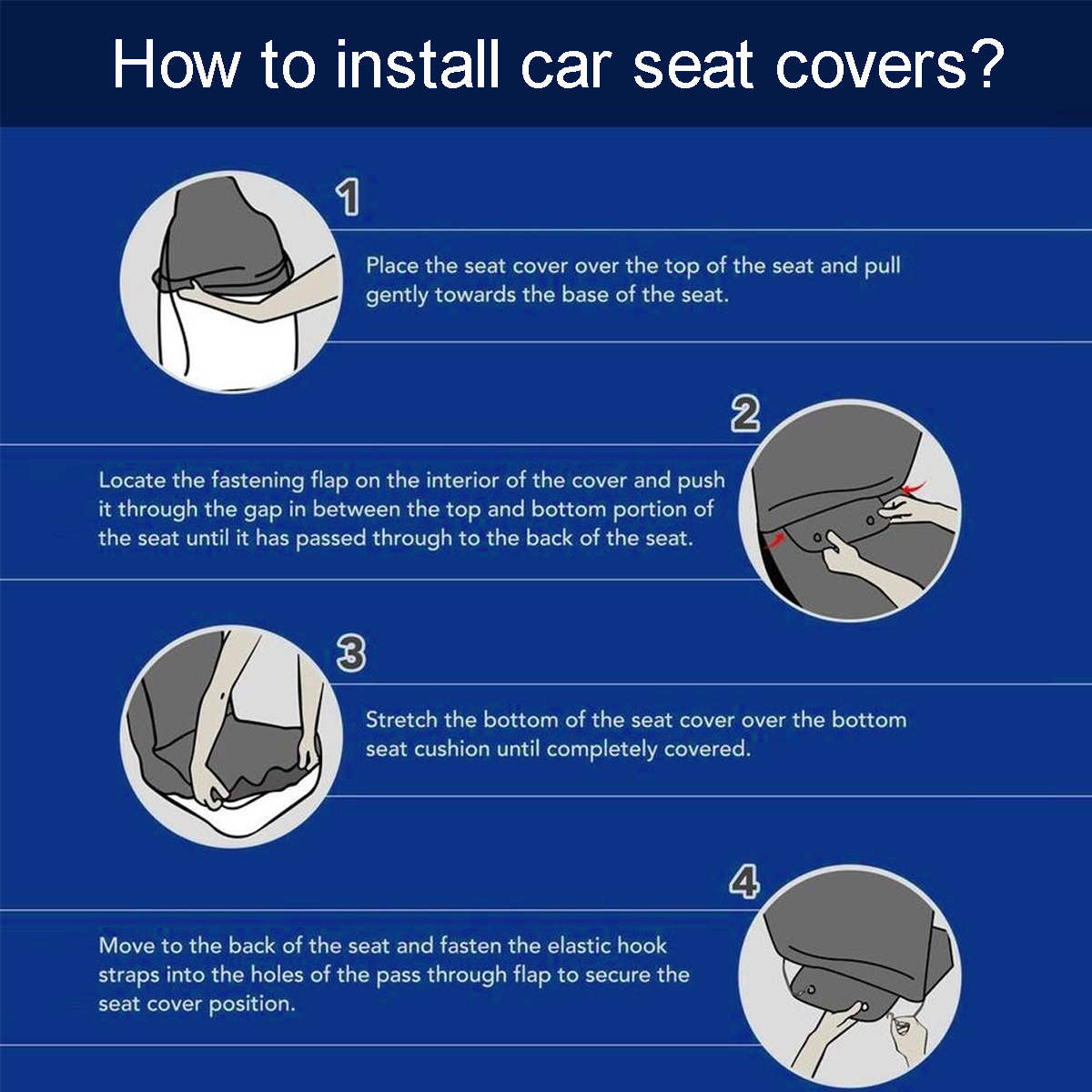 How to install car seat covers?

1

Place the seat cover over the top of the seat and pull gently towards the base of the seat.

2

Locate the fastening flap on the interior of the cover and push it through the gap in between the top and bottom portion of the seat until it has passed through to the back of the seat.

3

Stretch the bottom of the seat cover over the bottom seat cushion until completely covered.

4

Move to the back of the seat and fasten the elastic hook straps into the holes of the pass through flap to secure the seat cover position.