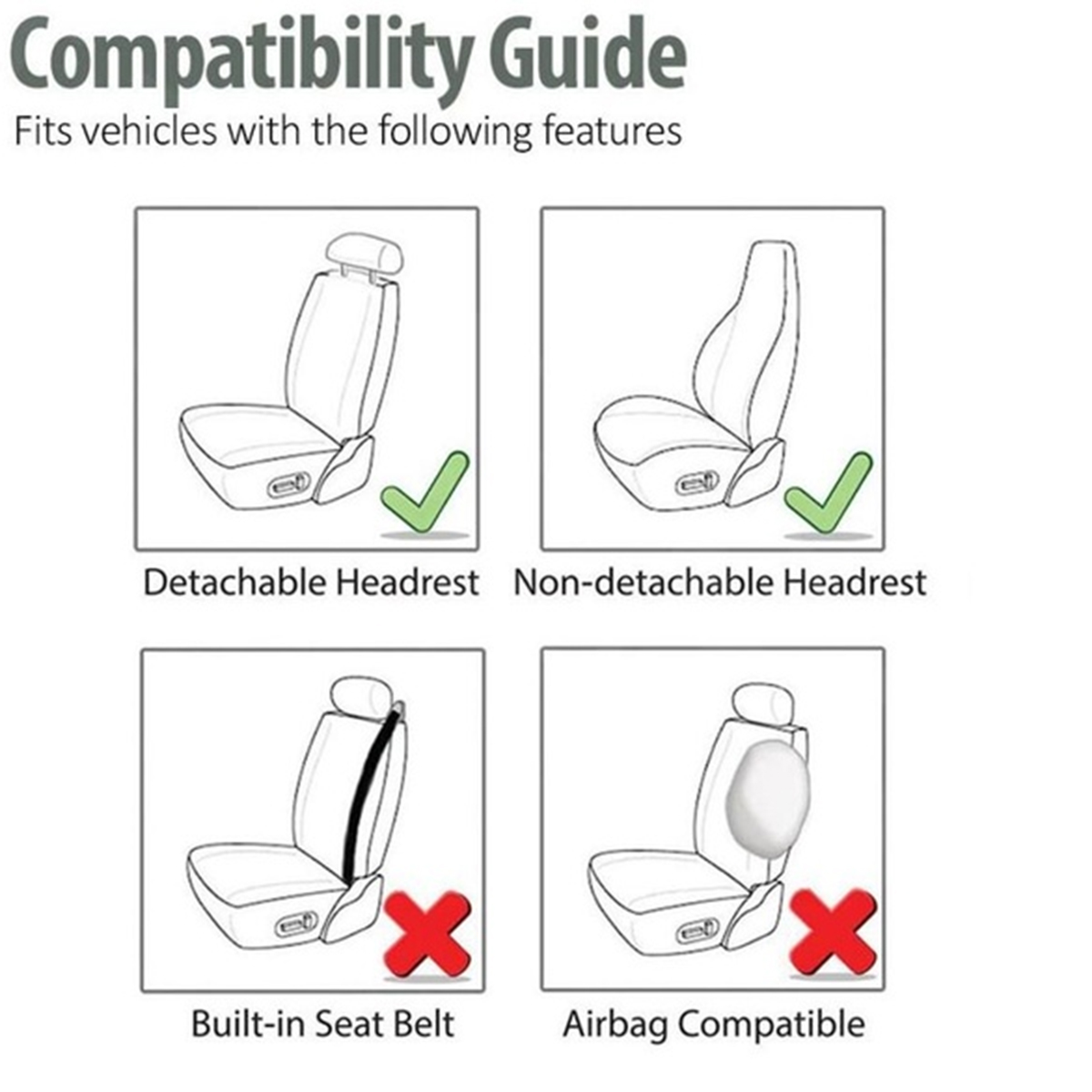 Compatibility Guide

Fits vehicles with the following features

Detachable Headrest

Non-detachable Headrest

Built-in Seat Belt

Airbag Compatible