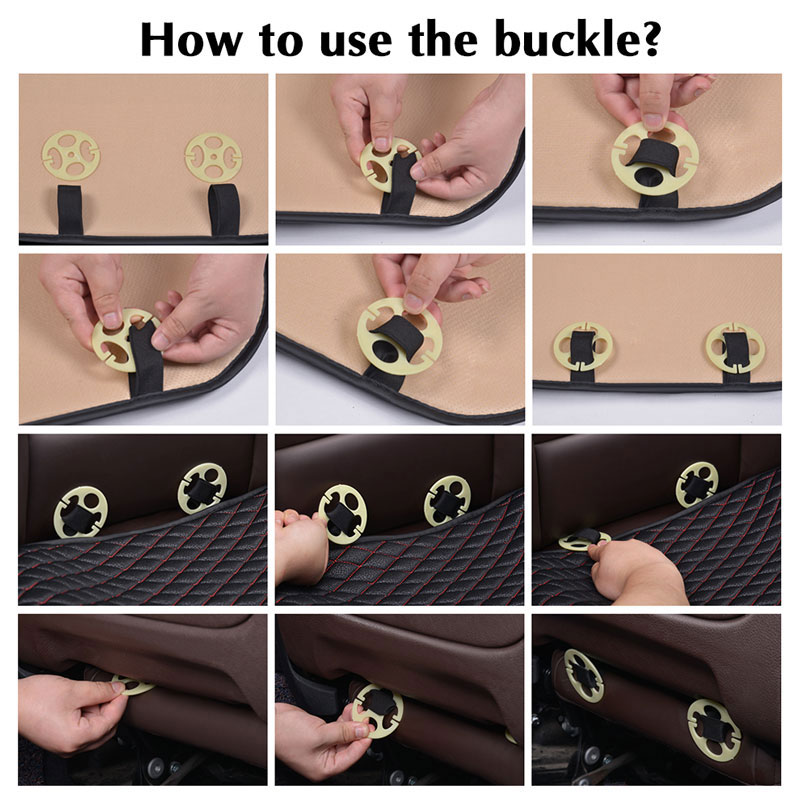 How to use the buckle?