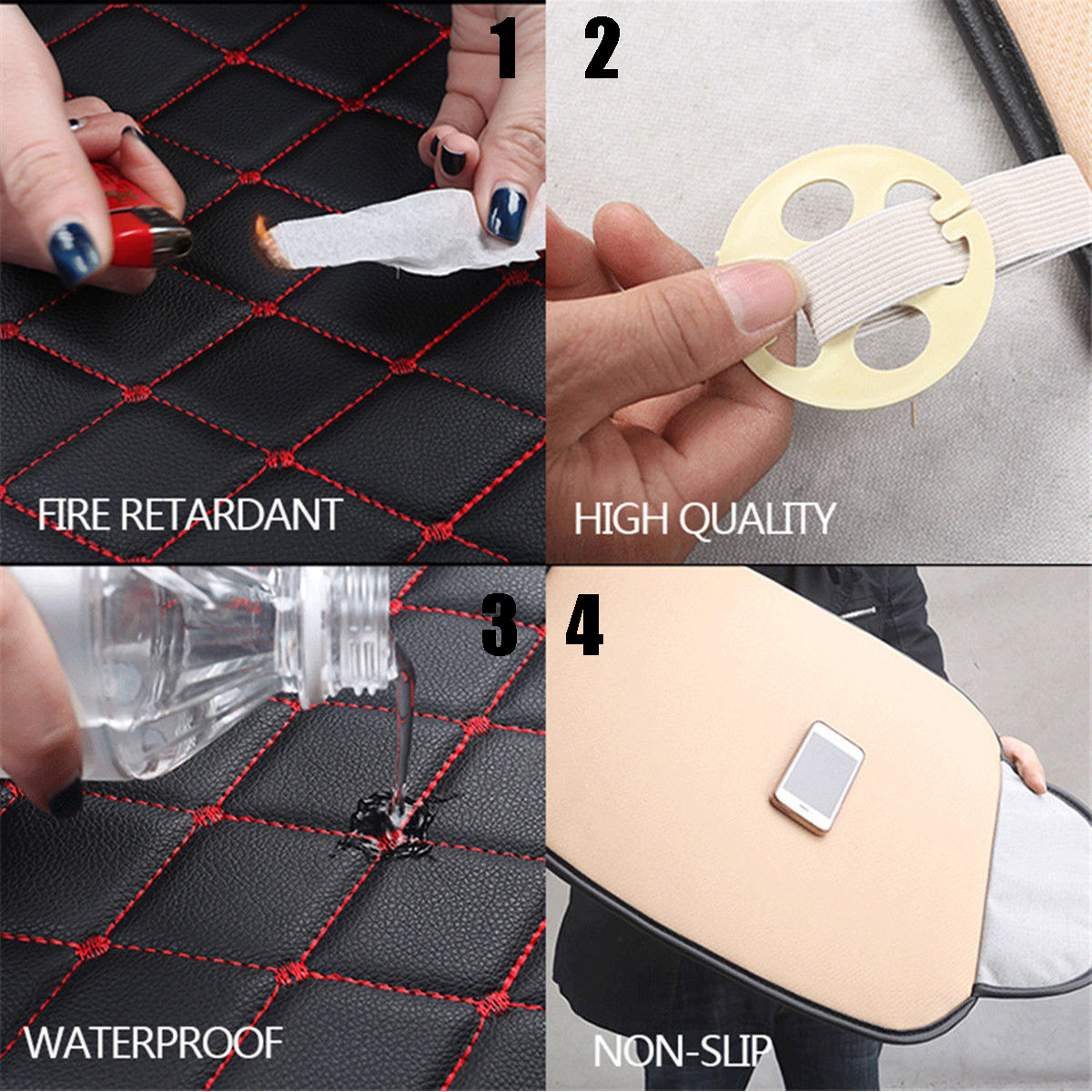 1

FIRE RETARDANT

2

HIGH QUALITY

3

WATERPROOF

4

NON-SLIP