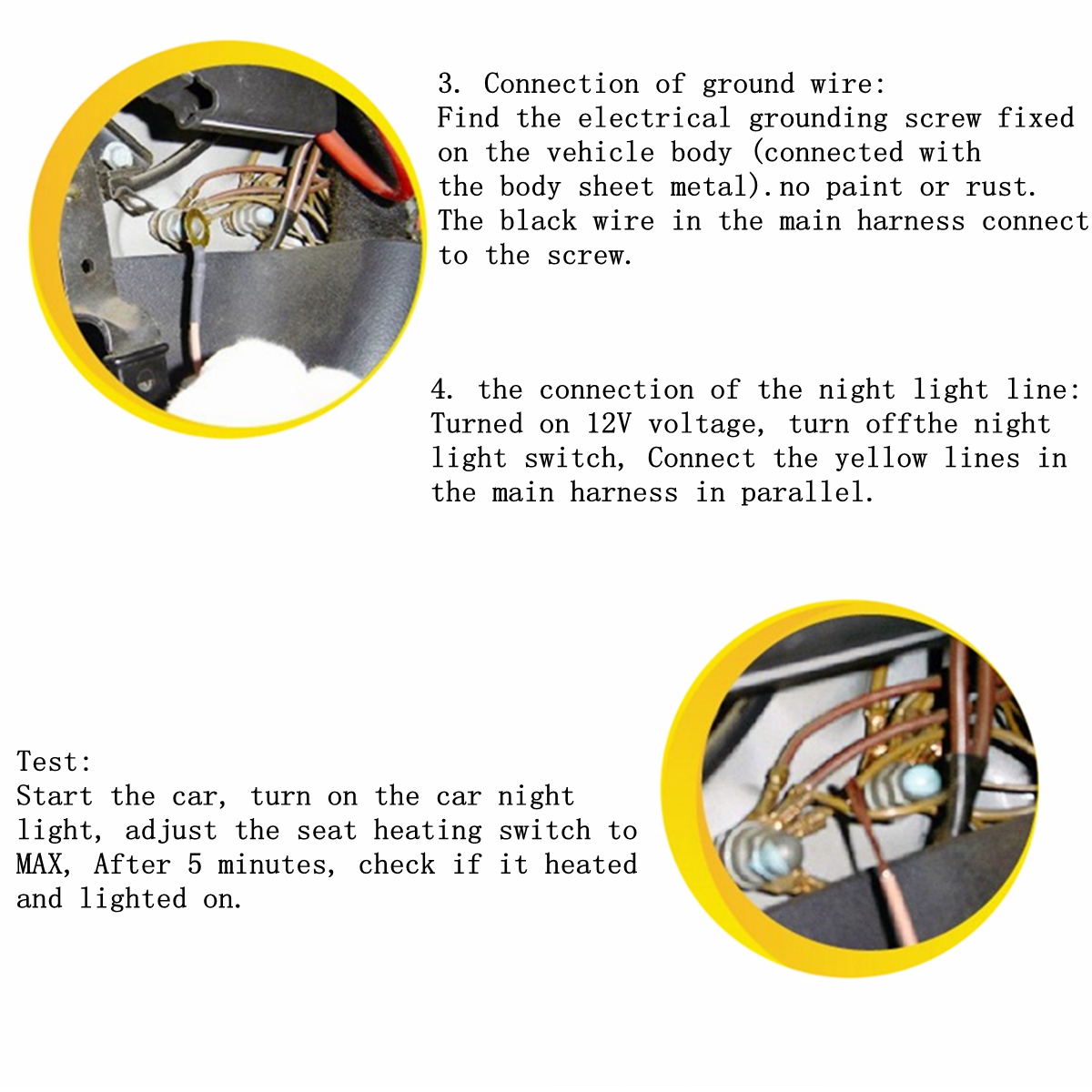 3. Connection of ground wire:
Find the electrical grounding screw fixed on the vehicle body (connected with the body sheet metal).no paint or rust. The black wire in the main harness connect to the screw.

4. the connection of the night light line:
Turned on 12V voltage, turn offthe night light switch, Connect the yellow lines in the main harness in parallel.

Test:
Start the car, turn on the car night light, adjust the seat heating switch to MAX, After 5 minutes, check if it heated and lighted on.