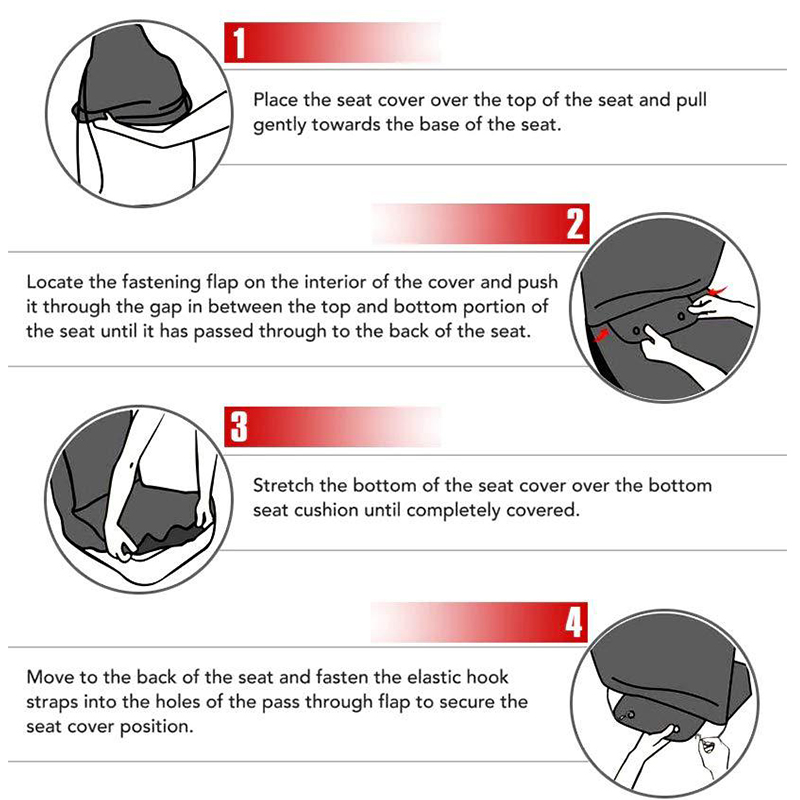 1

Place the seat cover over the top of the seat and pull gently towards the base of the seat.

2

Locate the fastening flap on the interior of the cover and push it through the gap in between the top and bottom portion of the seat until it has passed through to the back of the seat.

3

Stretch the bottom of the seat cover over the bottom seat cushion until completely covered.

4

Move to the back of the seat and fasten the elastic hook straps into the holes of the pass through flap to secure the seat cover position.