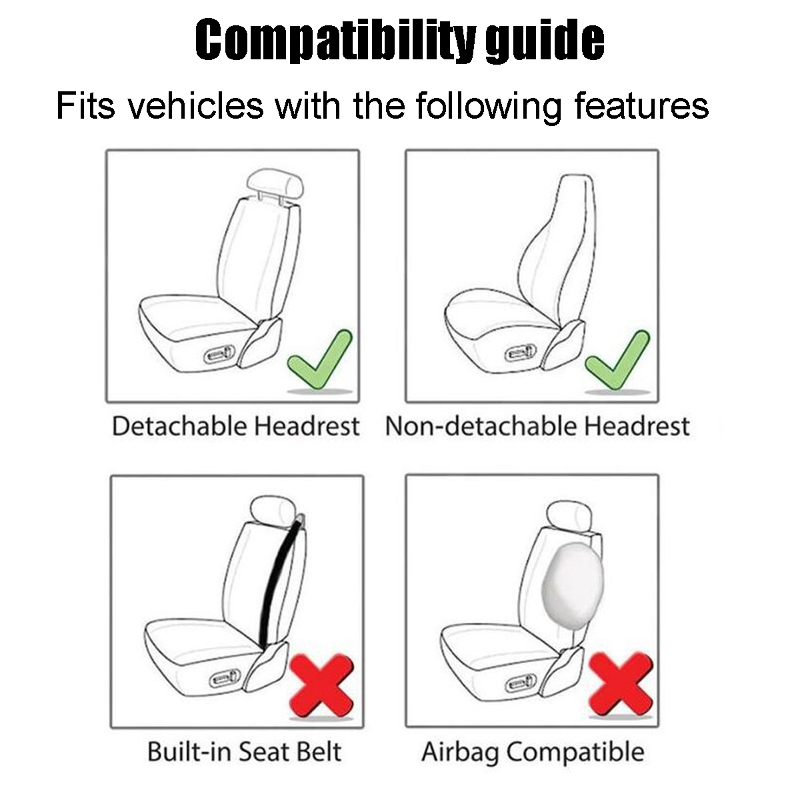 Compatibility guide

Fits vehicles with the following features

Detachable Headrest

Non-detachable Headrest

Built-in Seat Belt

Airbag Compatible