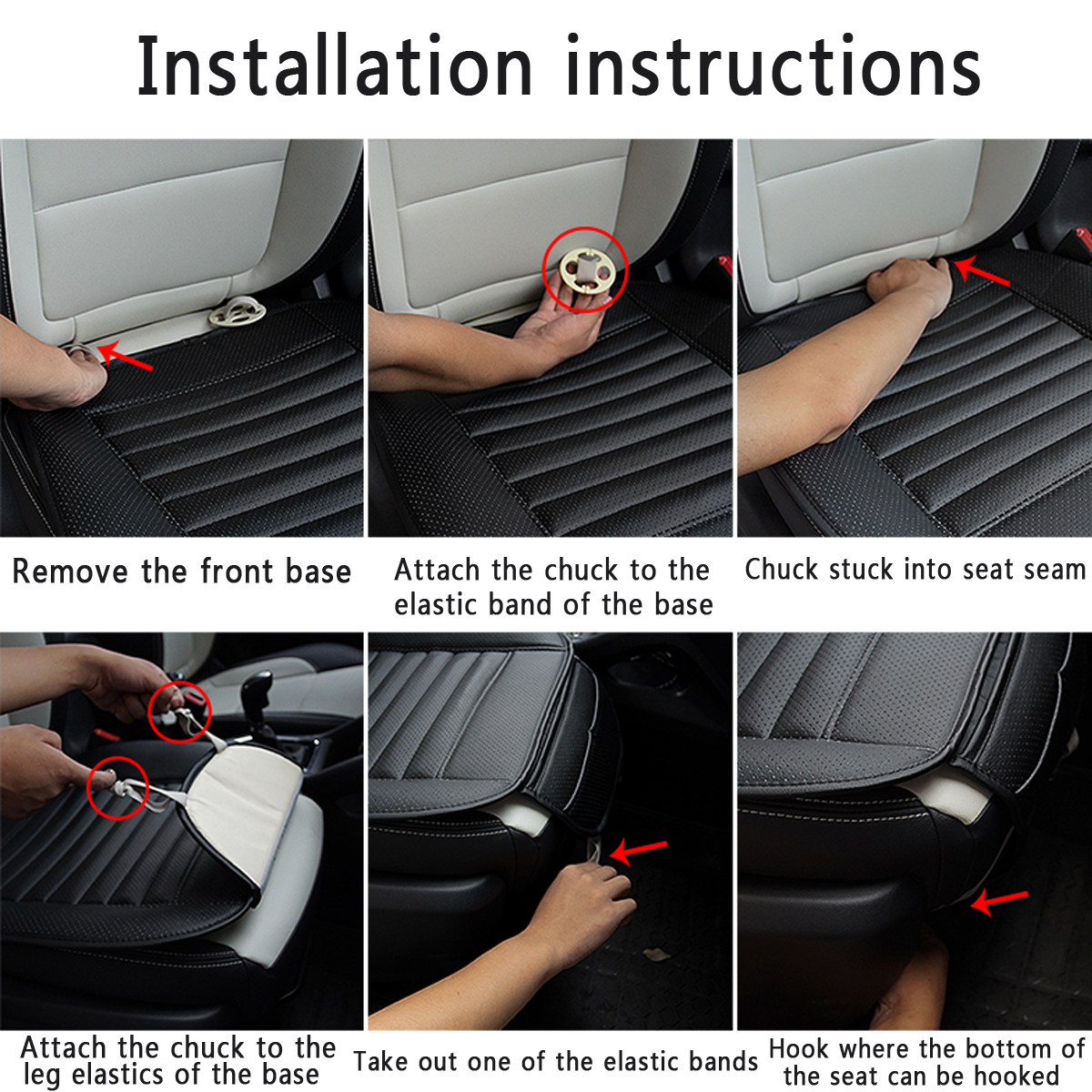 Installation instructions

Remove the front base

Attach the chuck to the elastic band of the base

Chuck stuck into seat seam

Attach the chuck to the leg elastics of the base

Take out one of the elastic bands

Hook where the bottom of the seat can be hooked