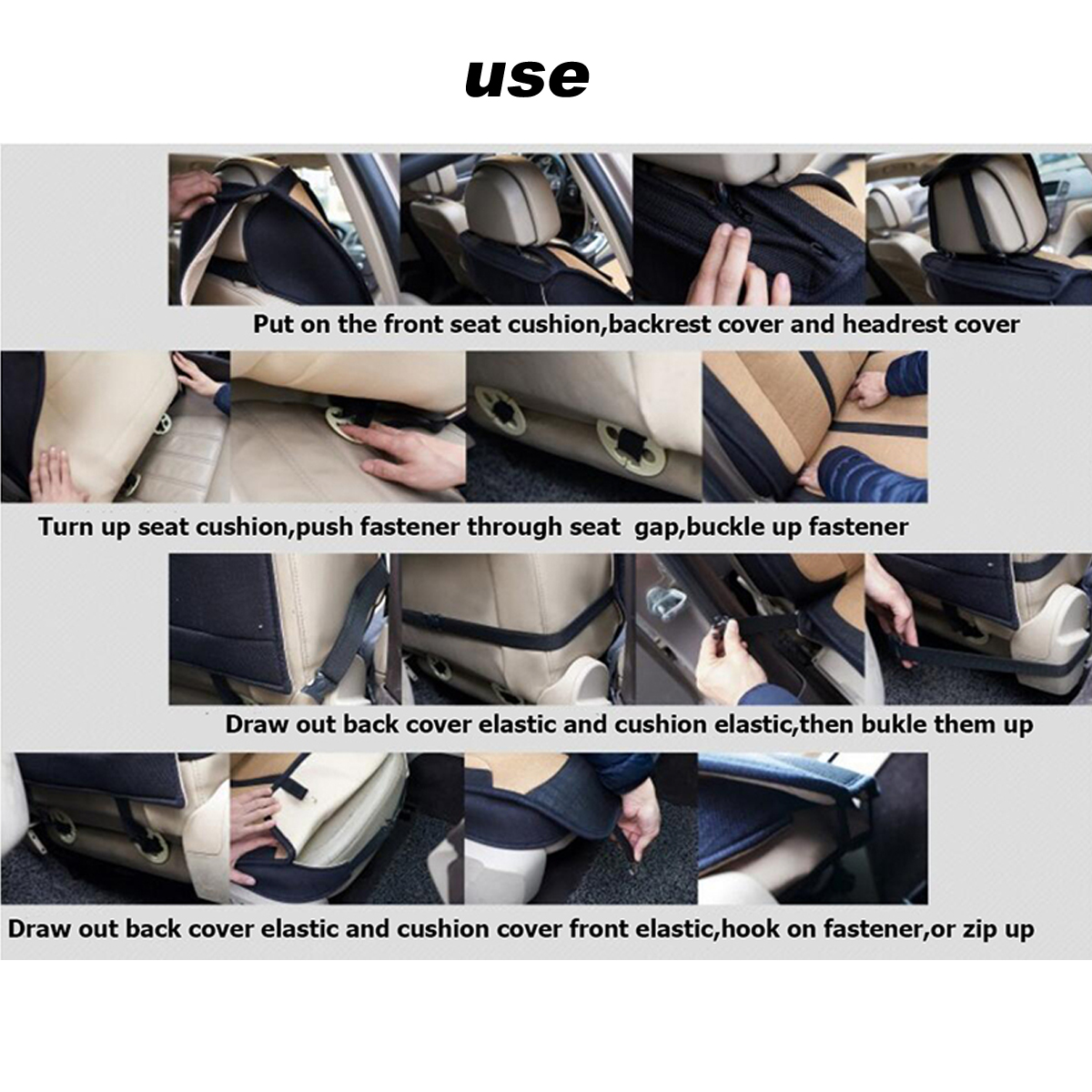 use

Put on the front seat cushion,backrest cover and headrest cover

Turn up seat cushion,push fastener through seat gap,buckle up fastener

Draw out back cover elastic and cushion elastic,then bukle them up

Draw out back cover elastic and cushion cover front elastic,hook on fastener,or zip up