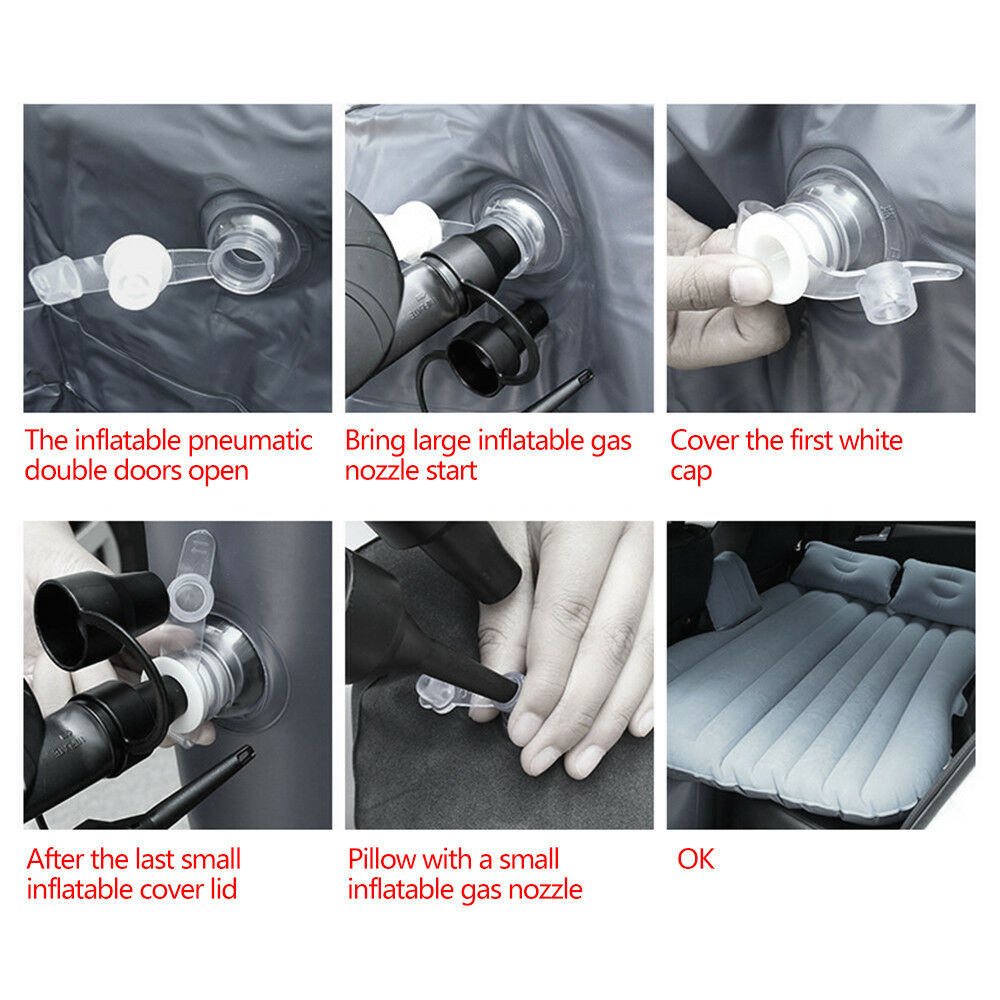 The inflatable pneumatic double doors open

Bring large inflatable gas nozzle start

Cover the first white cap

After the last small inflatable cover lid

Pillow with a small inflatable gas nozzle

OK