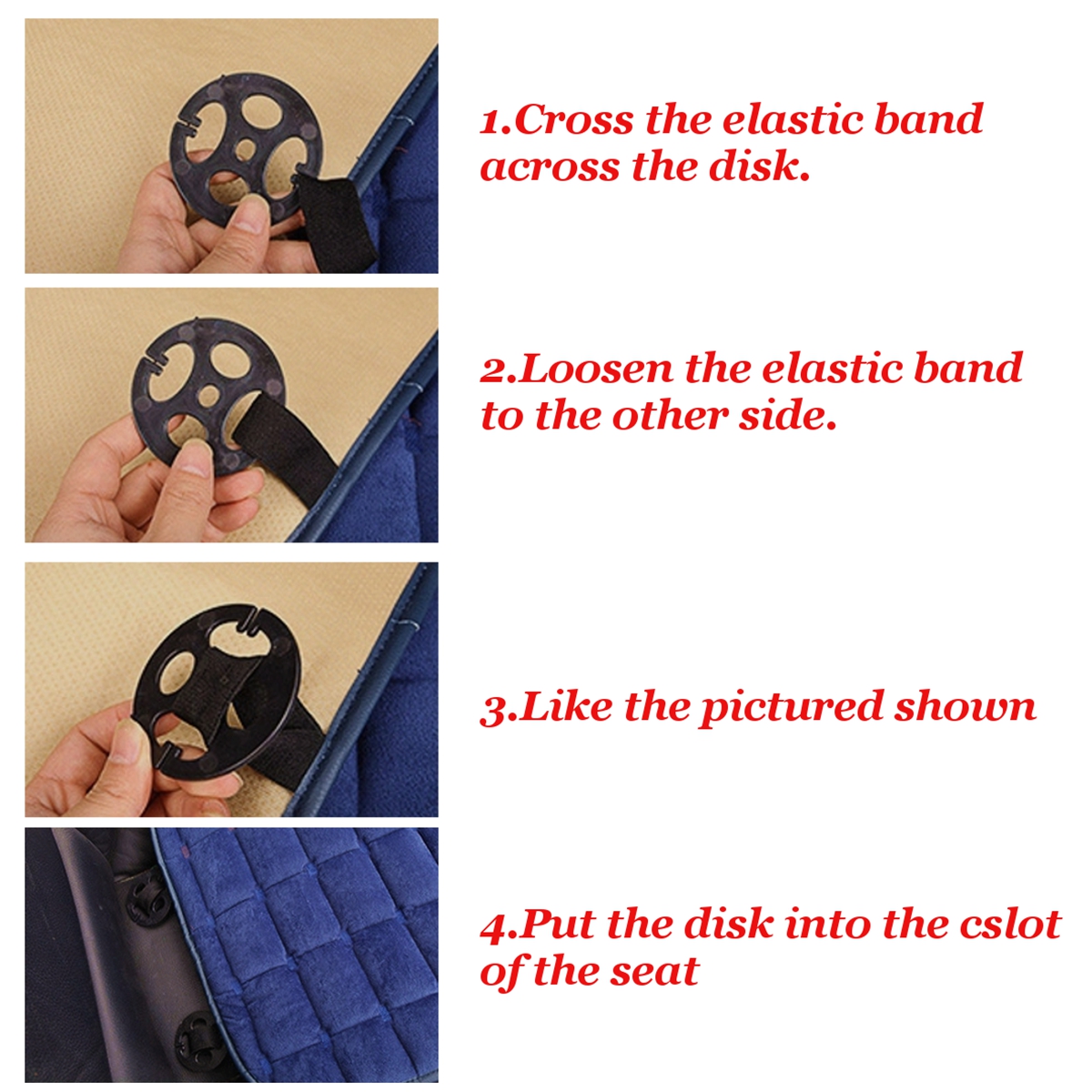 1.Cross the elastic band across the disk.

2.Loosen the elastic band to the other side.

3.Like the pictured shown

4.Put the disk into the cslot of the seat